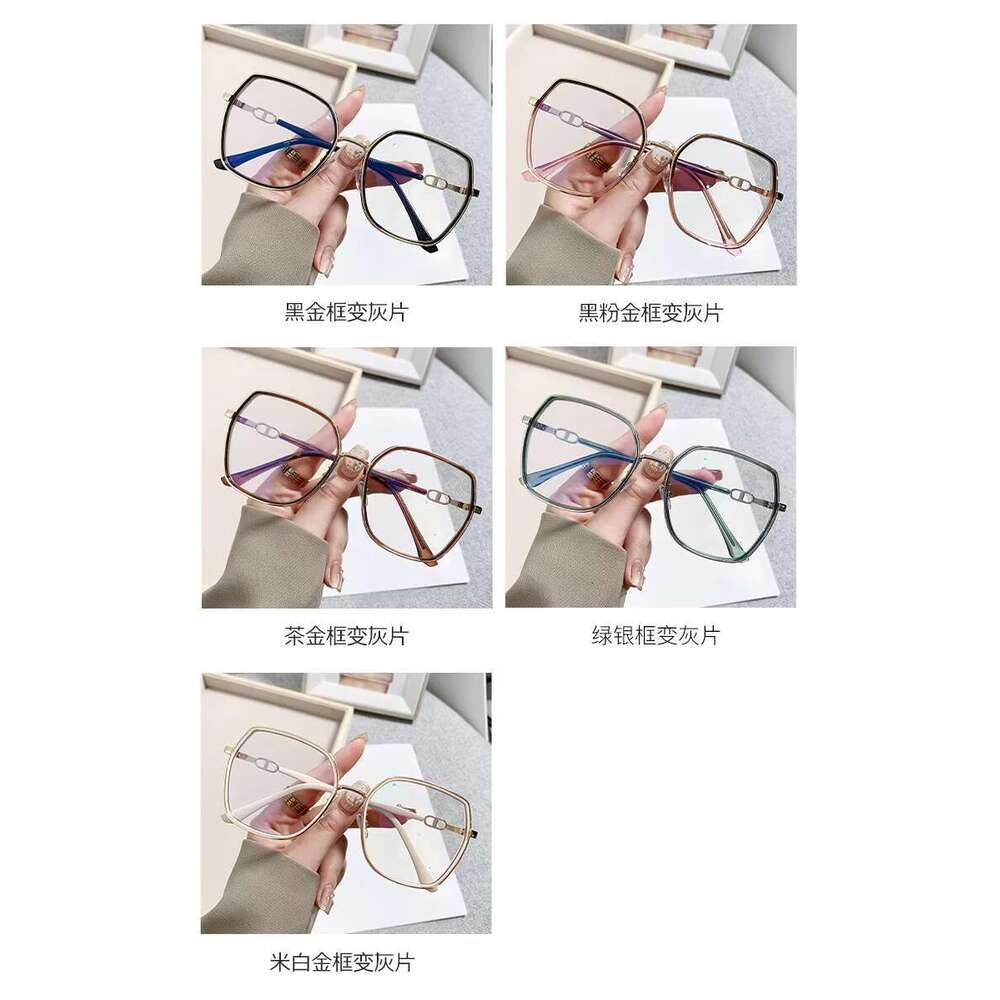 黑金框变灰片

黑粉金框变灰片

茶金框变灰片

绿银框变灰片

米白金框变灰片