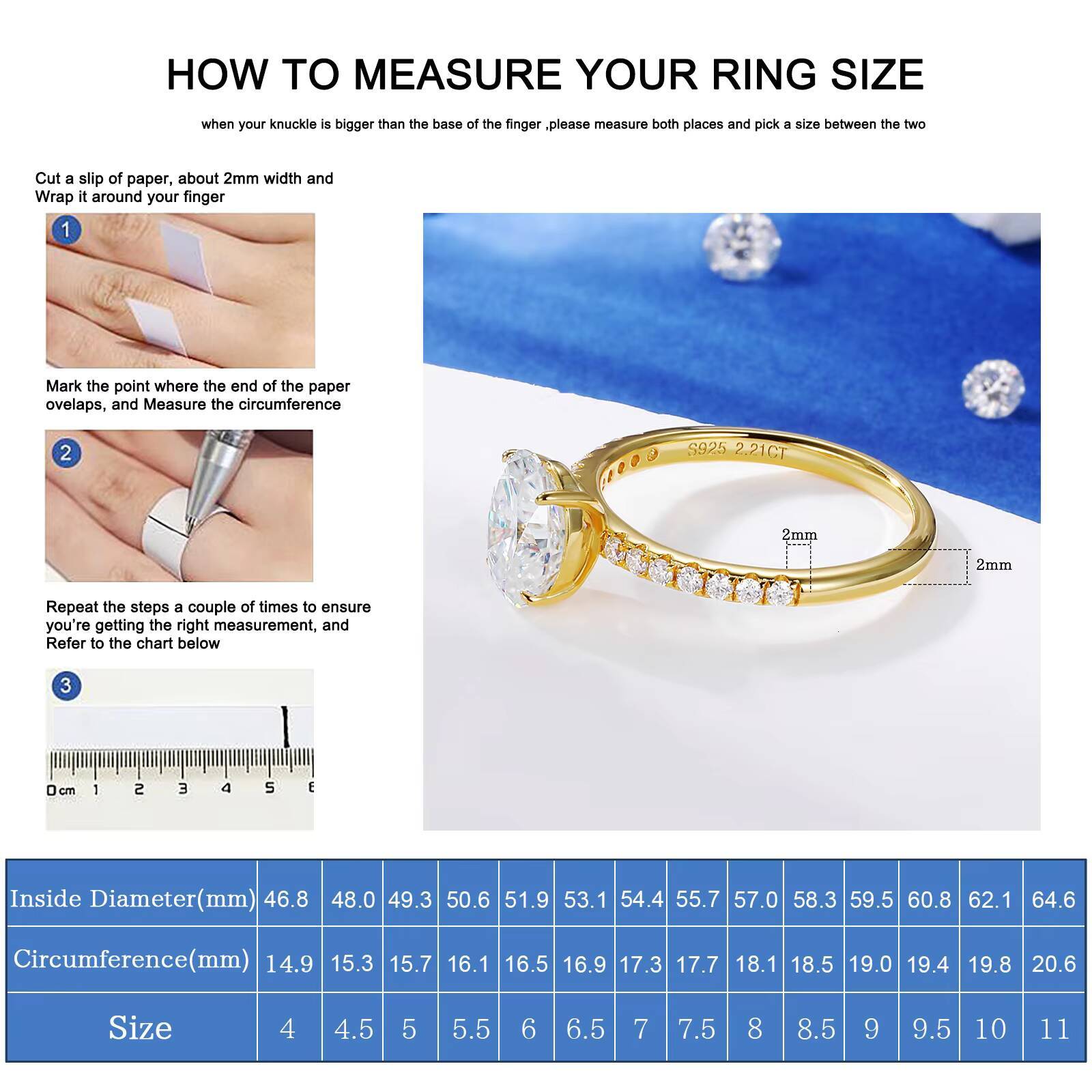 HOW TO MEASURE YOUR RING SIZE

when your knuckle is bigger than the base of the finger ,please measure both places and pick a size between the two

Cut a slip of paper, about 2mm width and Wrap it around your finger

1

Mark the point where the end of the paper ovelaps, and Measure the circumference

2

Repeat the steps a couple of times to ensure you're getting the right measurement, and Refer to the chart below

3

0cm 1 2 3 4 5 6

S925 2.21CT

2mm

2mm

| Inside Diameter(mm) | 46.8 | 48.0 | 49.3 | 50.6 | 51.9 | 53.1 | 54.4 | 55.7 | 57.0 | 58.3 | 59.5 | 60.8 | 62.1 | 64.6 |
|---|---|---|---|---|---|---|---|---|---|---|---|---|---|---|
| Circumference(mm) | 14.9 | 15.3 | 15.7 | 16.1 | 16.5 | 16.9 | 17.3 | 17.7 | 18.1 | 18.5 | 19.0 | 19.4 | 19.8 | 20.6 |
| Size | 4 | 4.5 | 5 | 5.5 | 6 | 6.5 | 7 | 7.5 | 8 | 8.5 | 9 | 9.5 | 10 | 11 |