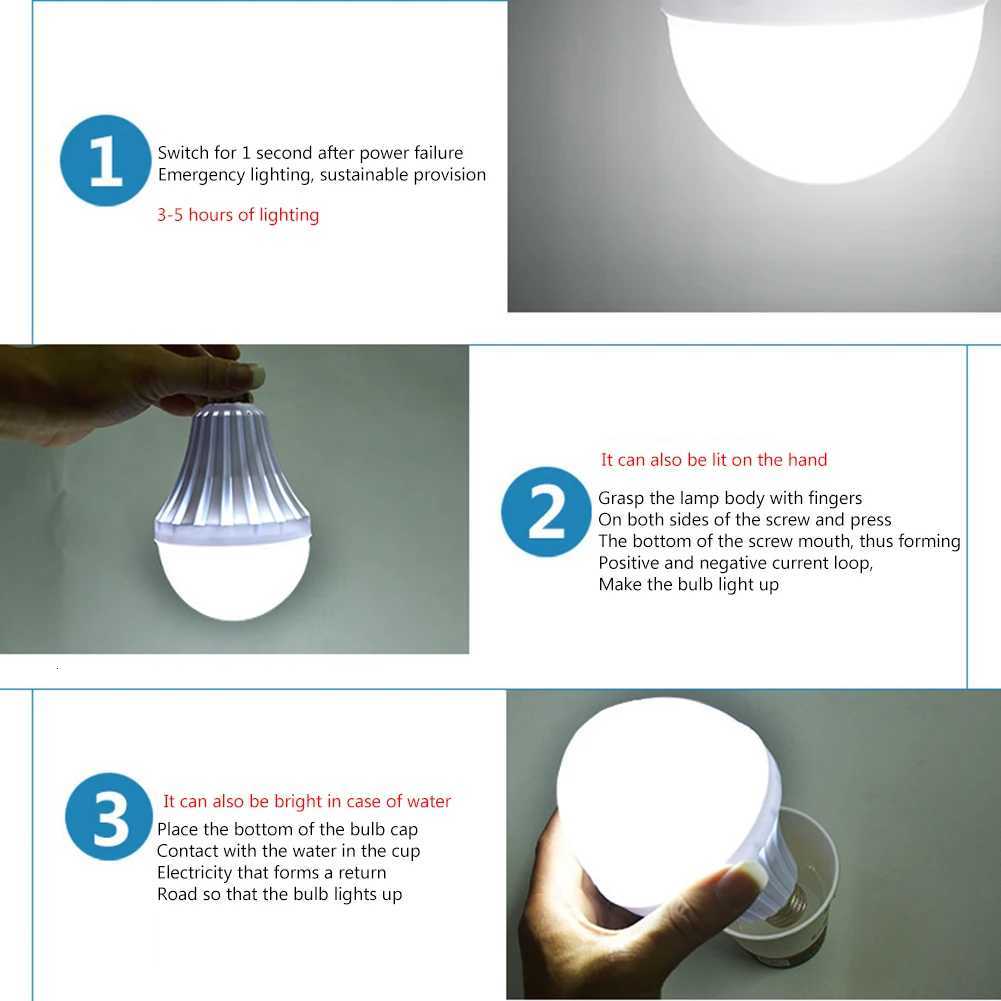 1
Switch for 1 second after power failure
Emergency lighting, sustainable provision

3-5 hours of lighting

It can also be lit on the hand

2
Grasp the lamp body with fingers
On both sides of the screw and press
The bottom of the screw mouth, thus forming
Positive and negative current loop,
Make the bulb light up

3
It can also be bright in case of water
Place the bottom of the bulb cap
Contact with the water in the cup
Electricity that forms a return
Road so that the bulb lights up