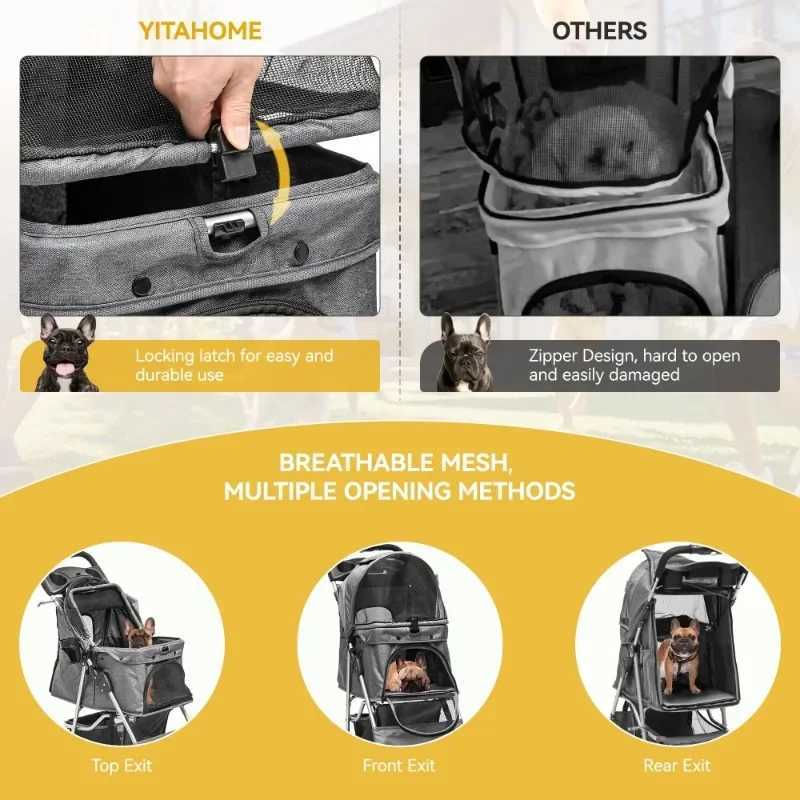 YITAHOME

Locking latch for easy and durable use

OTHERS

Zipper Design, hard to open and easily damaged

BREATHABLE MESH, MULTIPLE OPENING METHODS

Top Exit

Front Exit

Rear Exit