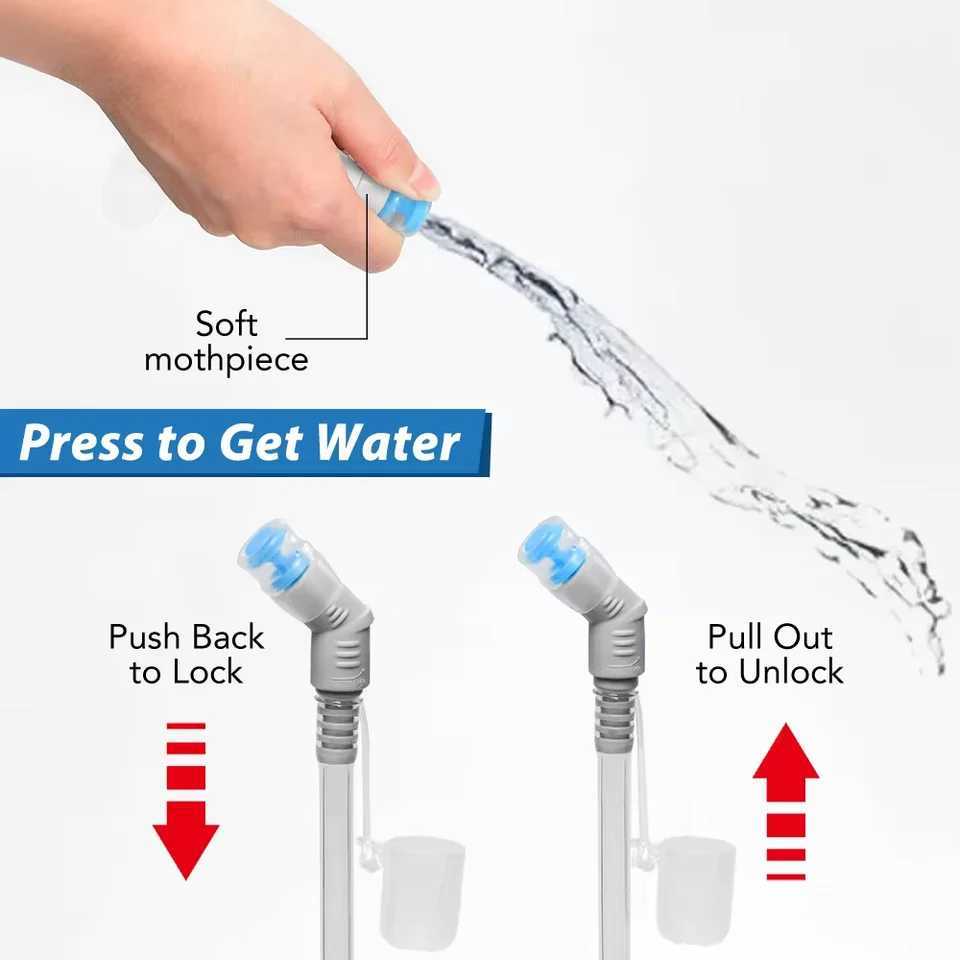 Soft mothpiece

Press to Get Water

Push Back to Lock

Pull Out to Unlock