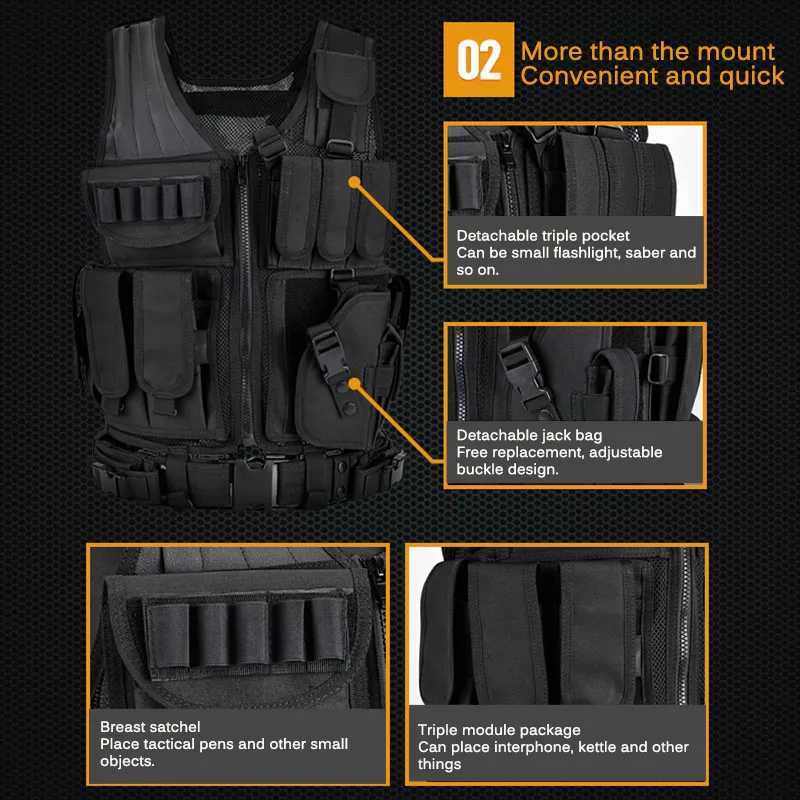 02 More than the mount
Convenient and quick

Detachable triple pocket
Can be small flashlight, saber and so on.

Detachable jack bag
Free replacement, adjustable buckle design.

Breast satchel
Place tactical pens and other small objects.

Triple module package
Can place interphone, kettle and other things