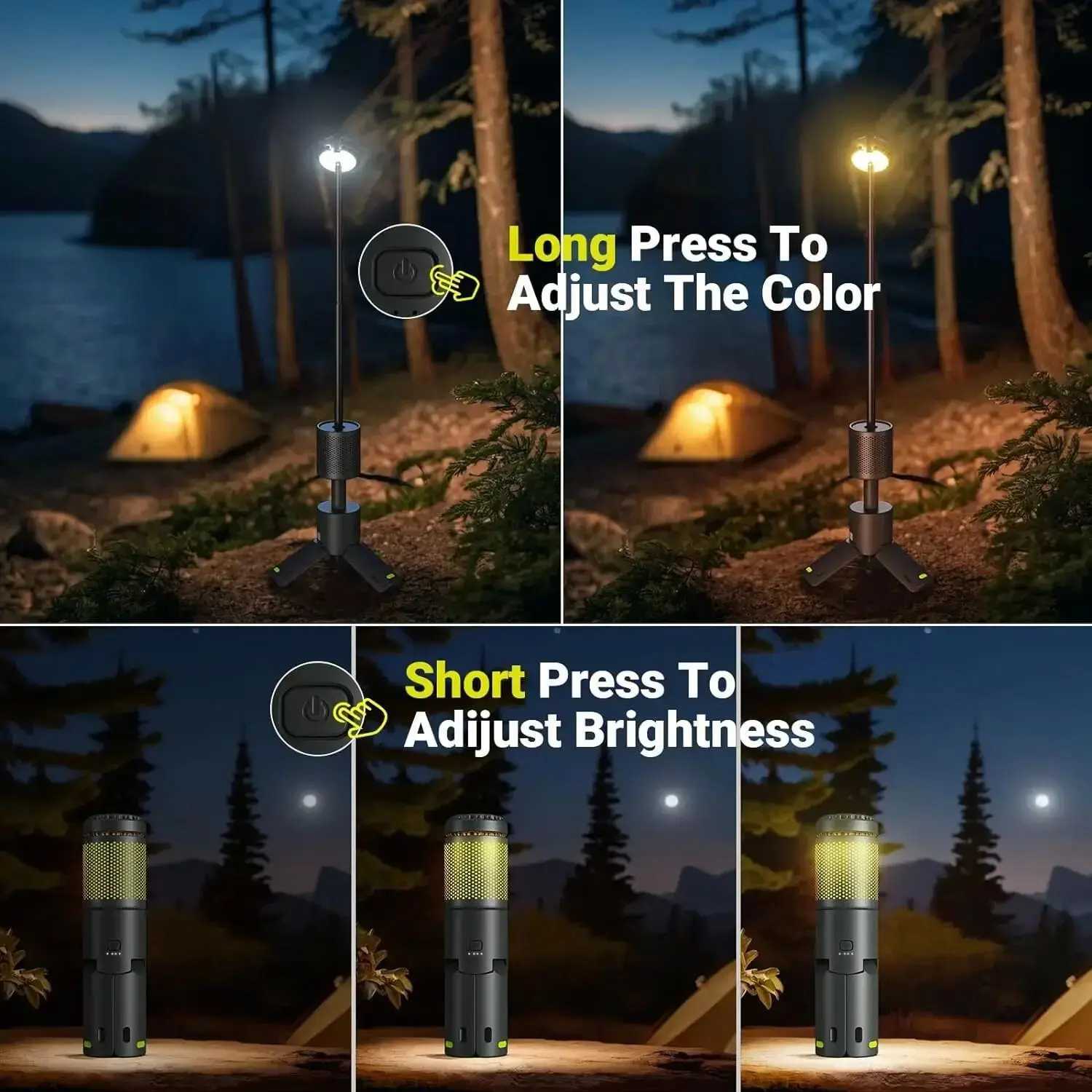 Long Press To Adjust The Color

Short Press To Adijust Brightness