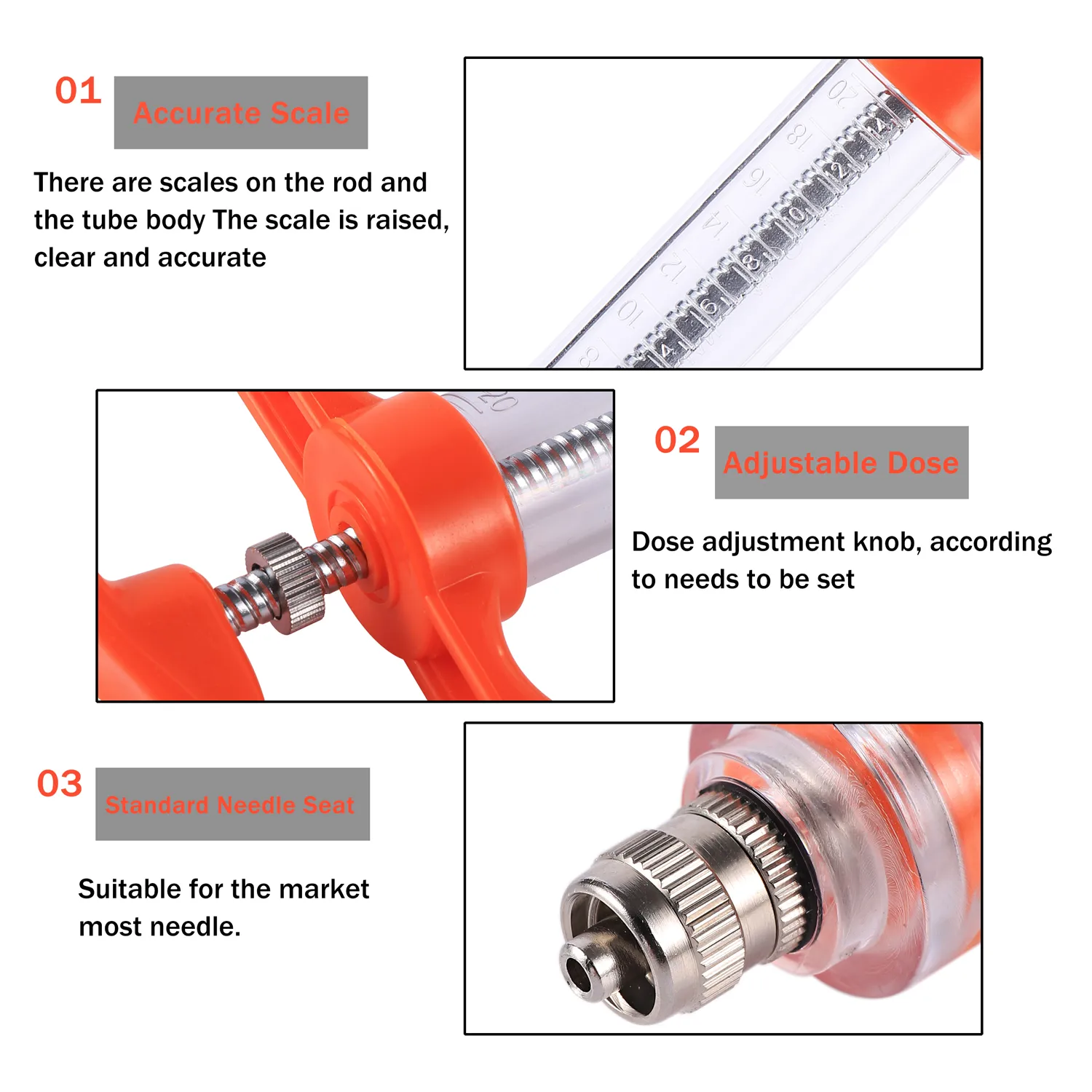 01 Accurate Scale

There are scales on the rod and the tube body The scale is raised, clear and accurate

20 18 16 14 12 10 8

14 12 10 8 6 4

20

02 Adjustable Dose

Dose adjustment knob, according to needs to be set

03 Standard Needle Seat

Suitable for the market most needle.