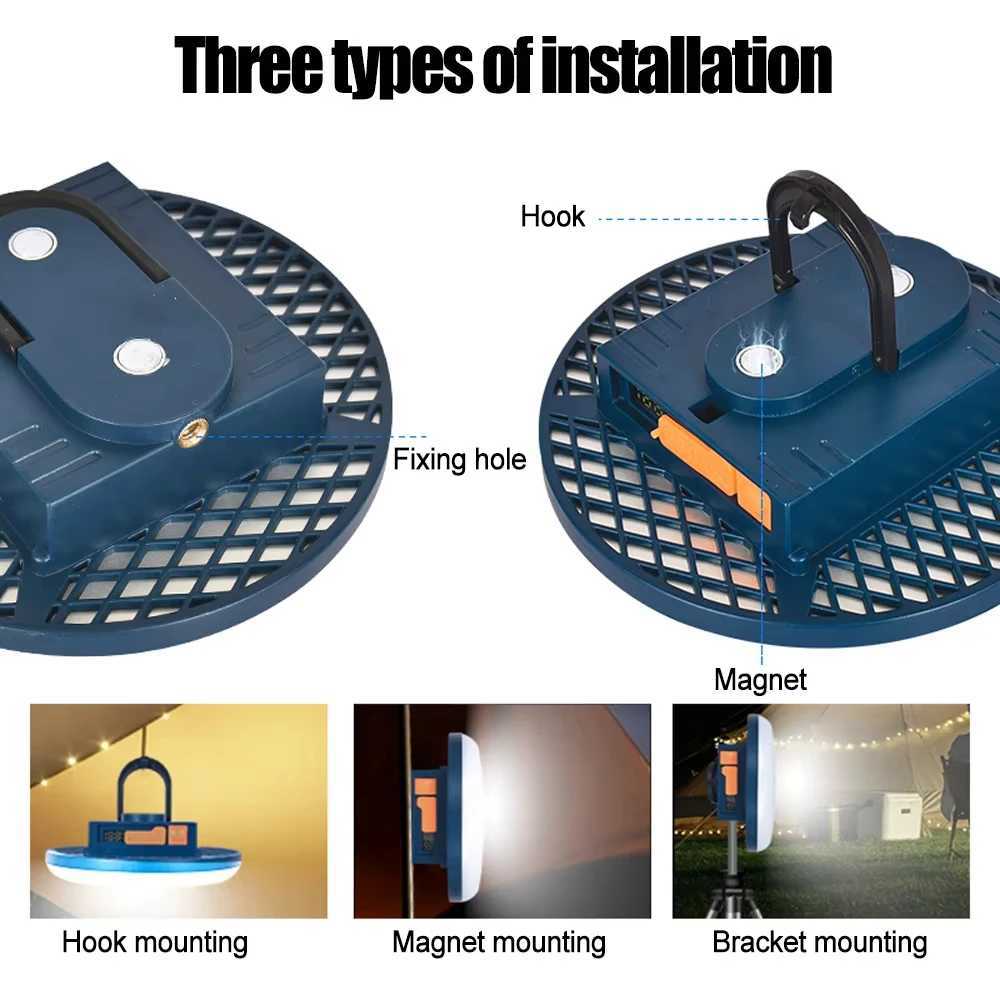 Three types of installation

Hook

Fixing hole

Magnet

Hook mounting

Magnet mounting

Bracket mounting