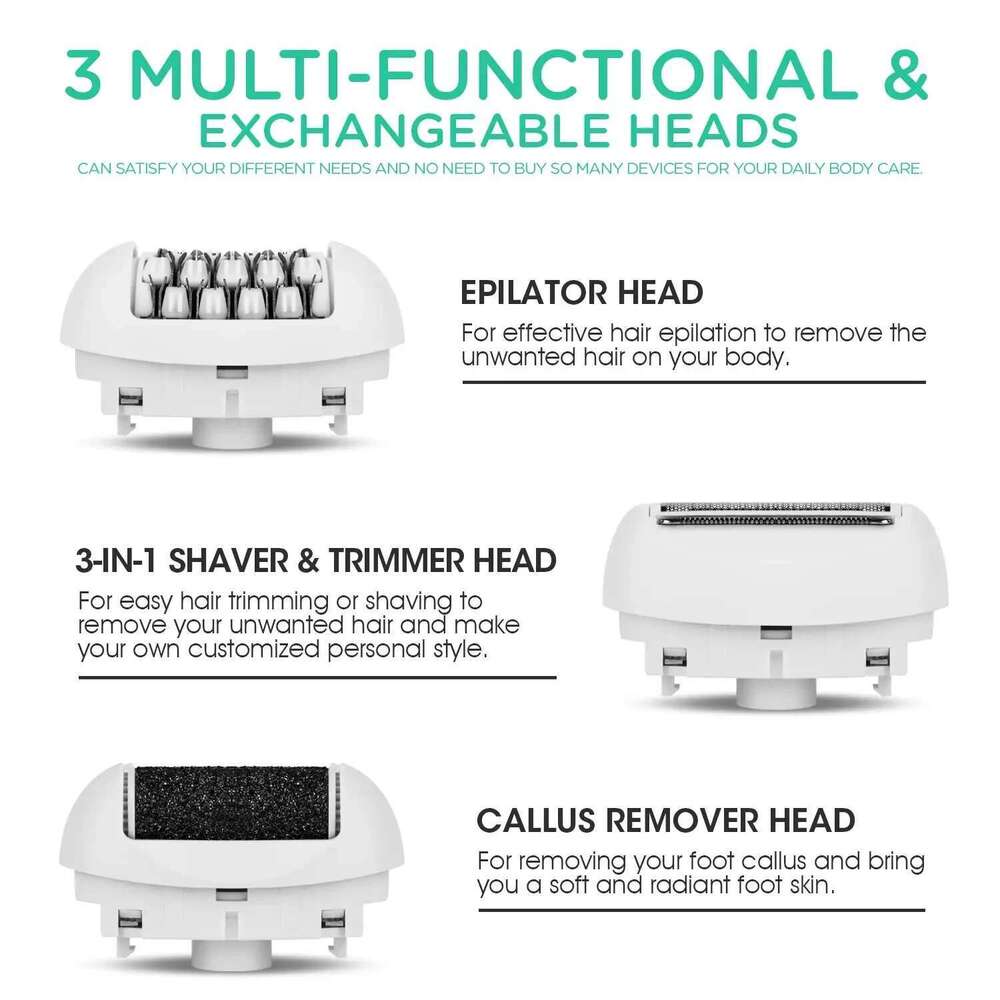 3 MULTI-FUNCTIONAL & EXCHANGEABLE HEADS

CAN SATISFY YOUR DIFFERENT NEEDS AND NO NEED TO BUY SO MANY DEVICES FOR YOUR DAILY BODY CARE.

EPILATOR HEAD

For effective hair epilation to remove the unwanted hair on your body.

3-IN-1 SHAVER & TRIMMER HEAD

For easy hair trimming or shaving to remove your unwanted hair and make your own customized personal style.

CALLUS REMOVER HEAD

For removing your foot callus and bring you a soft and radiant foot skin.