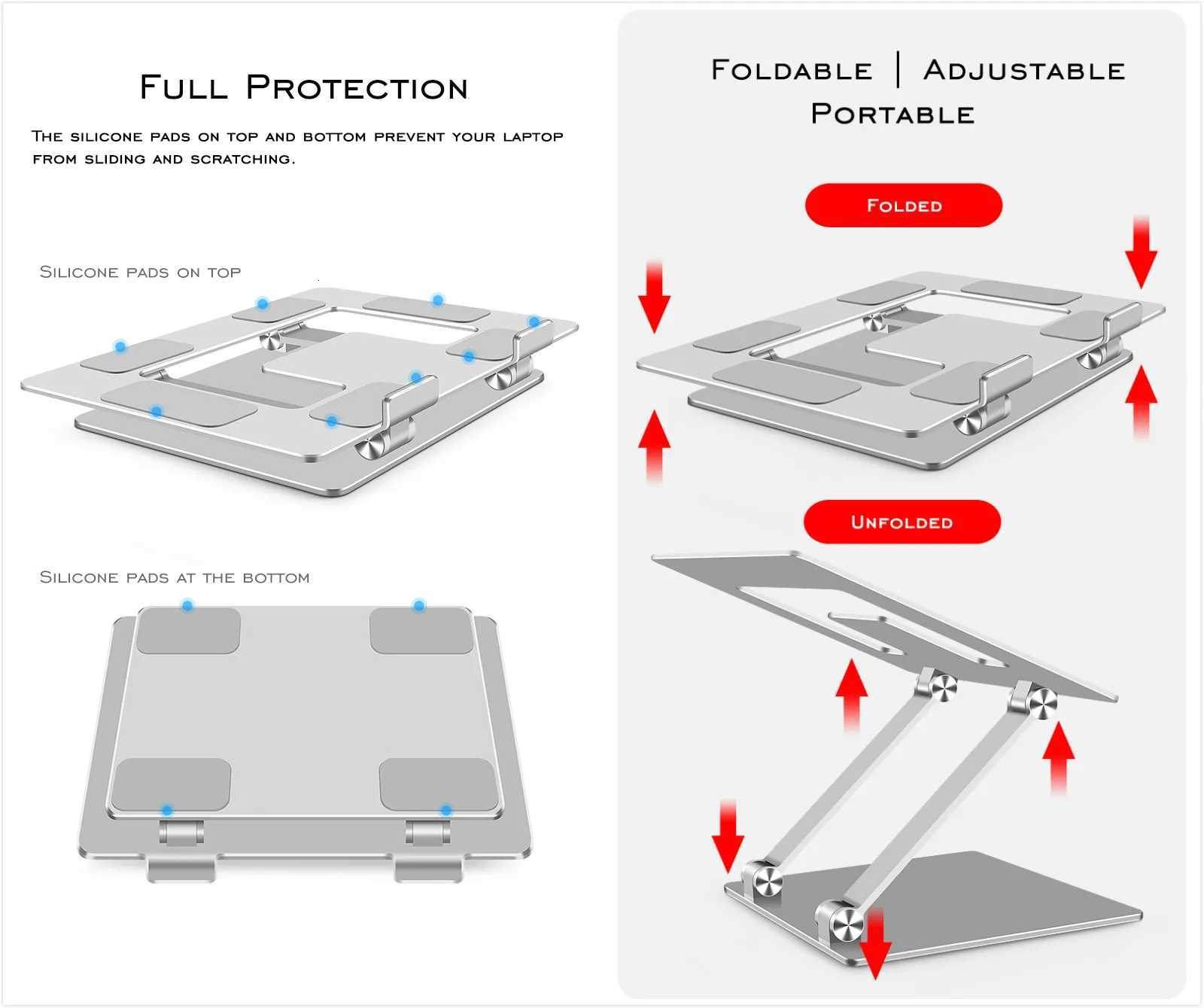 Full Protection

The silicone pads on top and bottom prevent your laptop from sliding and scratching.

Silicone pads on top

Silicone pads at the bottom

Foldable | Adjustable
Portable

Folded

Unfolded