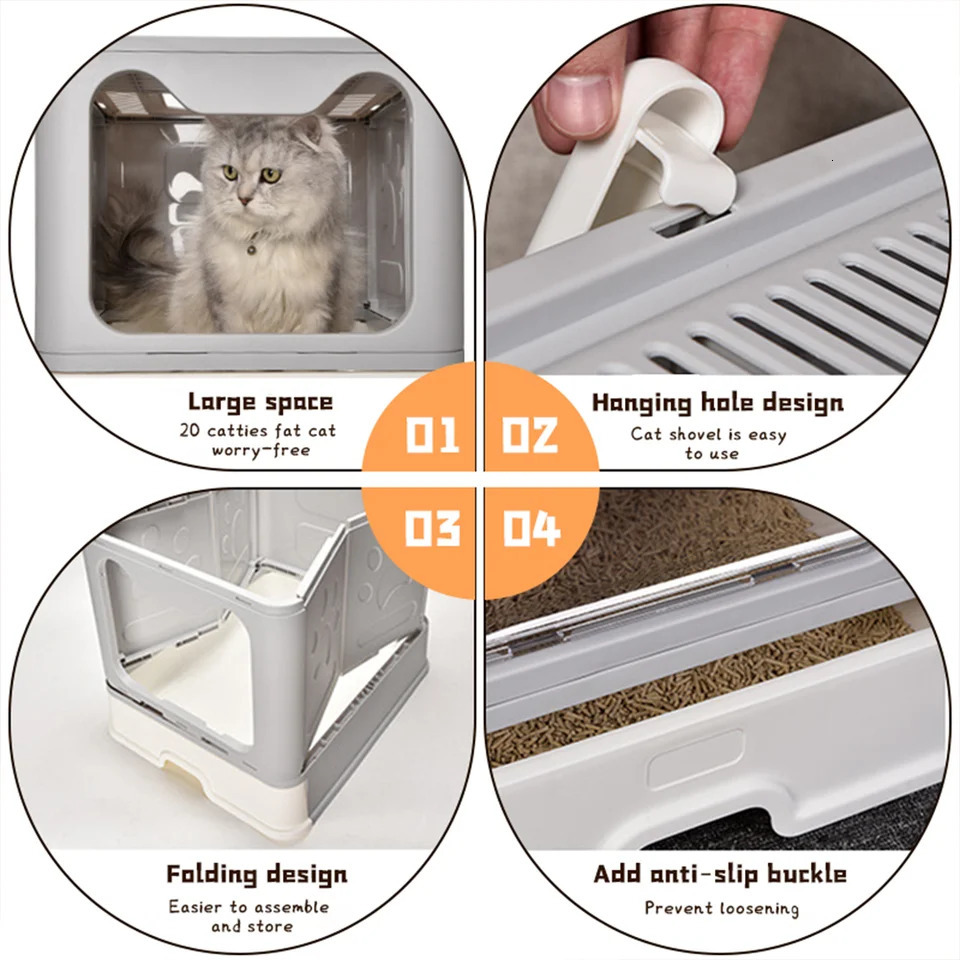 Large space
20 catties fat cat worry-free

01

02

Hanging hole design
Cat shovel is easy to use

03

04

Folding design
Easier to assemble and store

Add anti-slip buckle
Prevent loosening