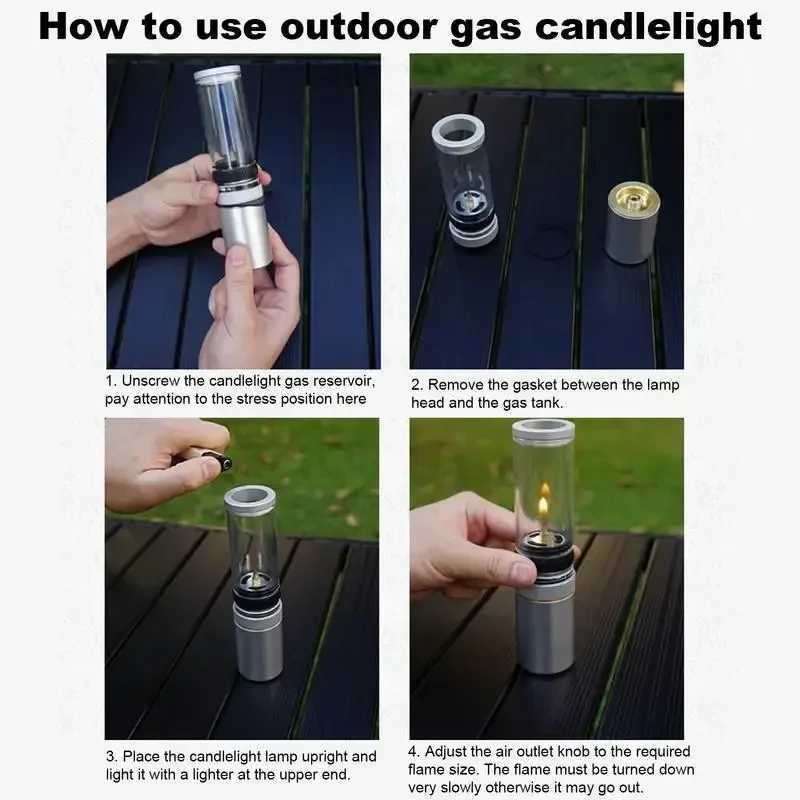 How to use outdoor gas candlelight

1. Unscrew the candlelight gas reservoir, pay attention to the stress position here

2. Remove the gasket between the lamp head and the gas tank.

3. Place the candlelight lamp upright and light it with a lighter at the upper end.

4. Adjust the air outlet knob to the required flame size. The flame must be turned down very slowly otherwise it may go out.