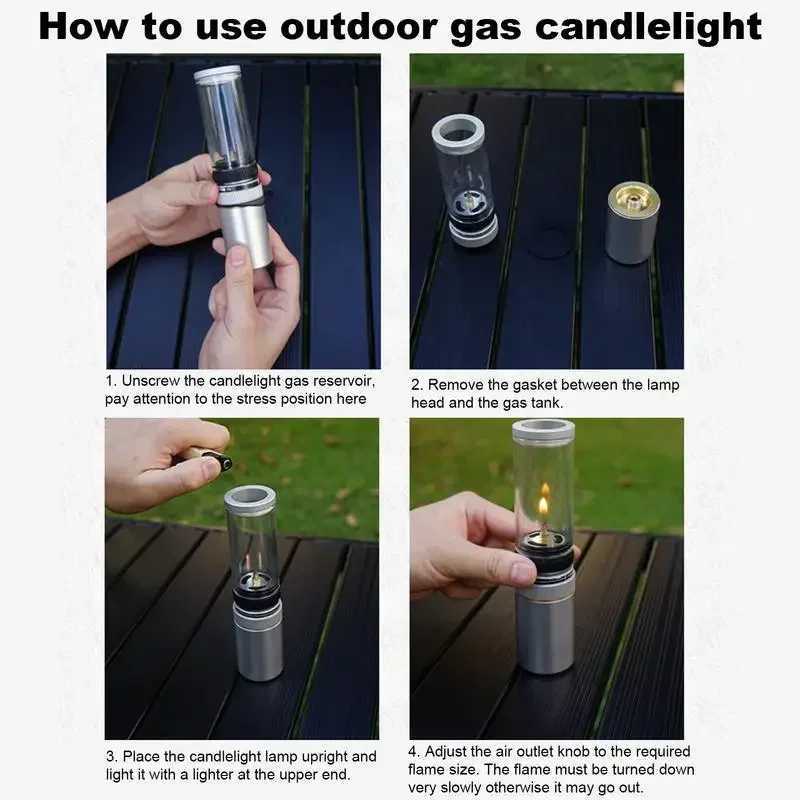 How to use outdoor gas candlelight

1. Unscrew the candlelight gas reservoir, pay attention to the stress position here

2. Remove the gasket between the lamp head and the gas tank.

3. Place the candlelight lamp upright and light it with a lighter at the upper end.

4. Adjust the air outlet knob to the required flame size. The flame must be turned down very slowly otherwise it may go out.