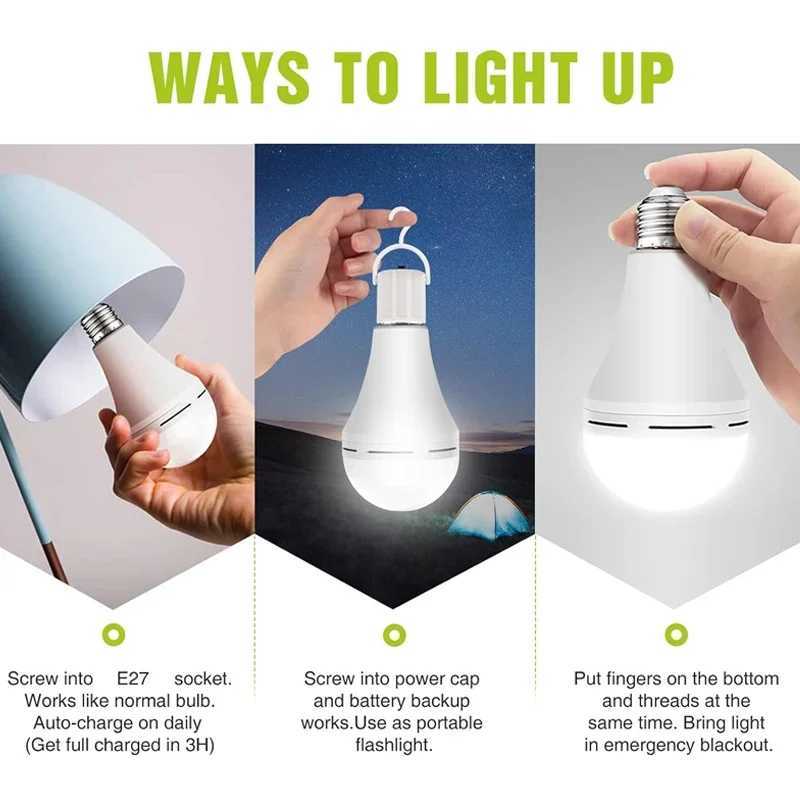 WAYS TO LIGHT UP

Screw into E27 socket. Works like normal bulb. Auto-charge on daily (Get full charged in 3H)

Screw into power cap and battery backup works.Use as portable flashlight.

Put fingers on the bottom and threads at the same time. Bring light in emergency blackout.