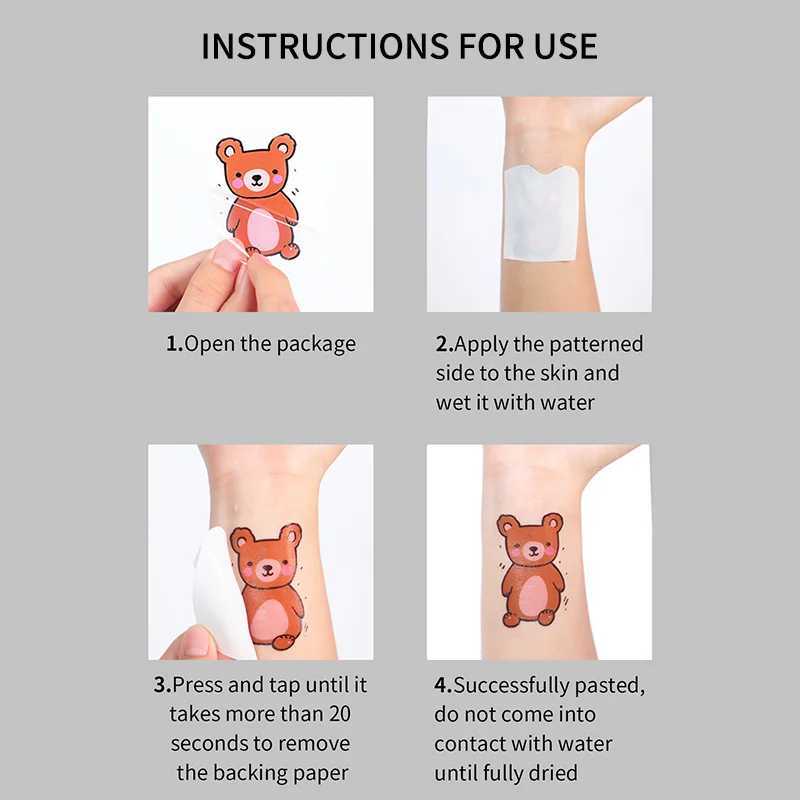 INSTRUCTIONS FOR USE

1.Open the package

2.Apply the patterned side to the skin and wet it with water

3.Press and tap until it takes more than 20 seconds to remove the backing paper

4.Successfully pasted, do not come into contact with water until fully dried