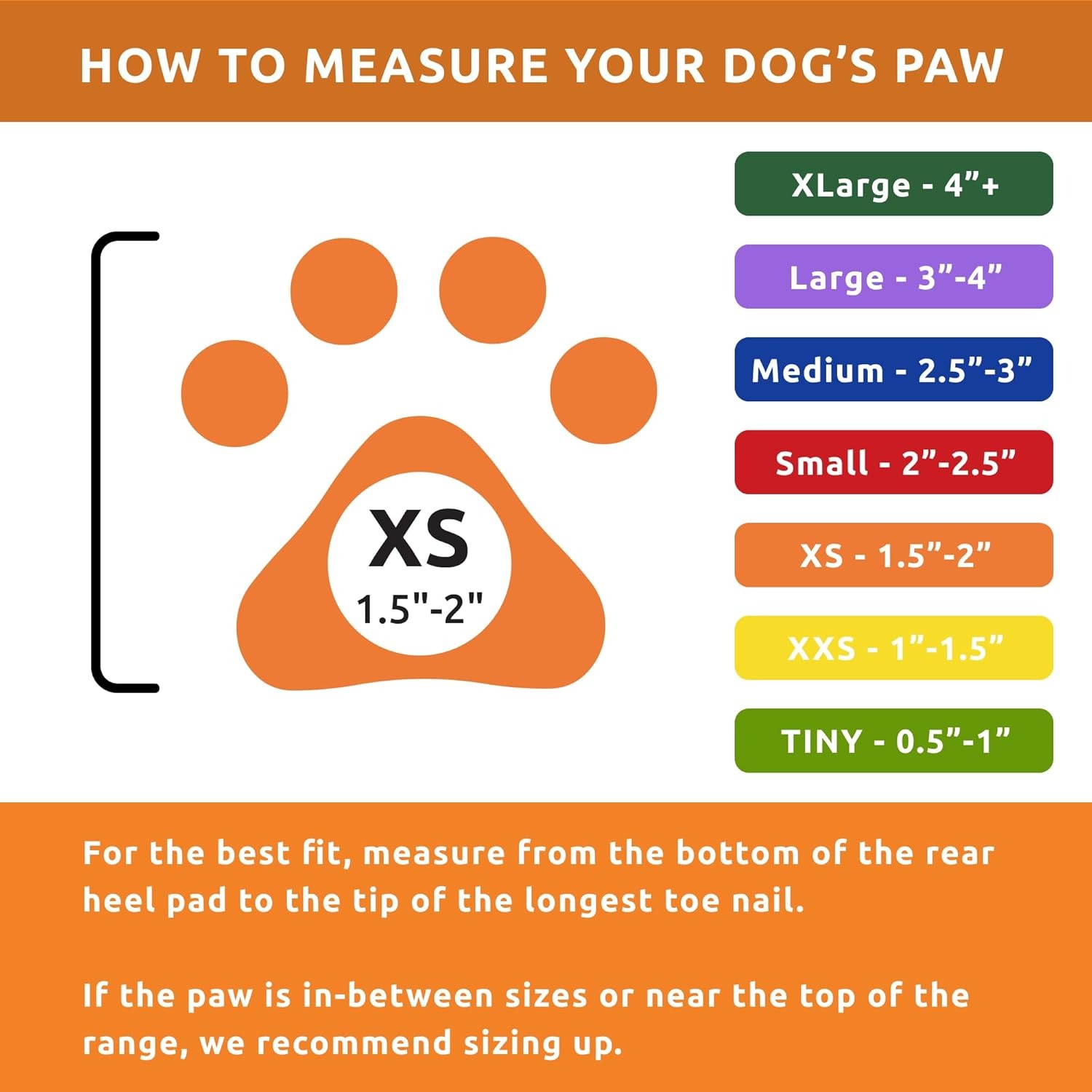 HOW TO MEASURE YOUR DOG'S PAW

XS
1.5"-2"

XLarge - 4"+

Large - 3"-4"

Medium - 2.5"-3"

Small - 2"-2.5"

XS - 1.5"-2"

XXS - 1"-1.5"

TINY - 0.5"-1"

For the best fit, measure from the bottom of the rear heel pad to the tip of the longest toe nail.

If the paw is in-between sizes or near the top of the range, we recommend sizing up.