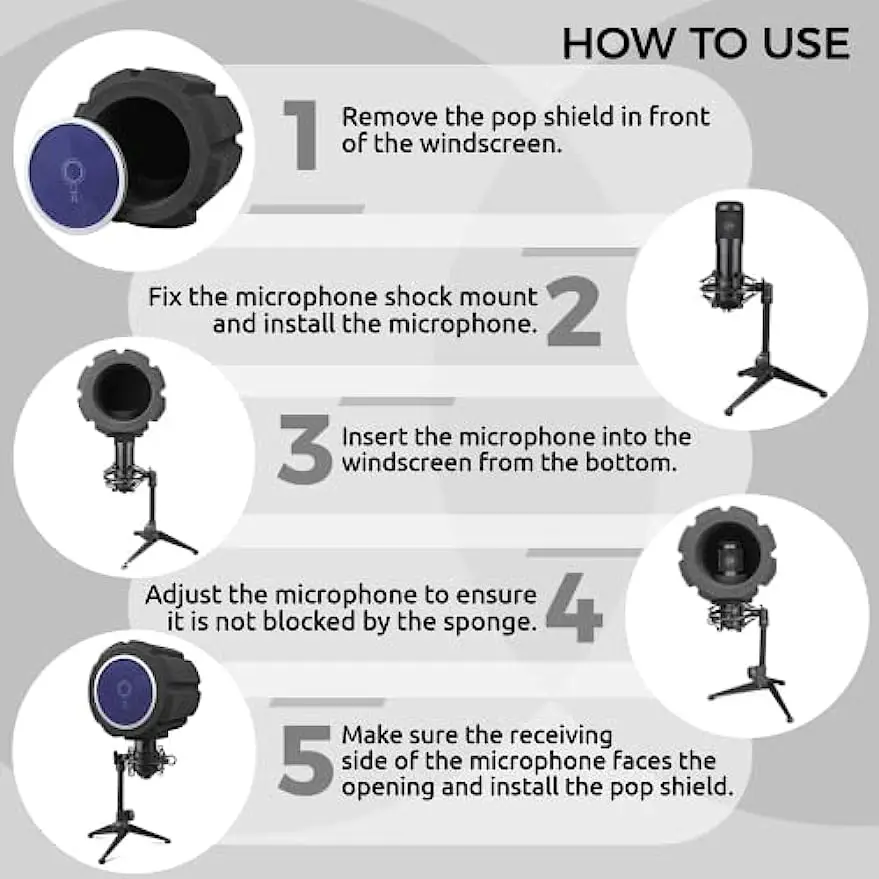 HOW TO USE

1 Remove the pop shield in front of the windscreen.

Fix the microphone shock mount and install the microphone. 2

3 Insert the microphone into the windscreen from the bottom.

Adjust the microphone to ensure it is not blocked by the sponge. 4

5 Make sure the receiving side of the microphone faces the opening and install the pop shield.