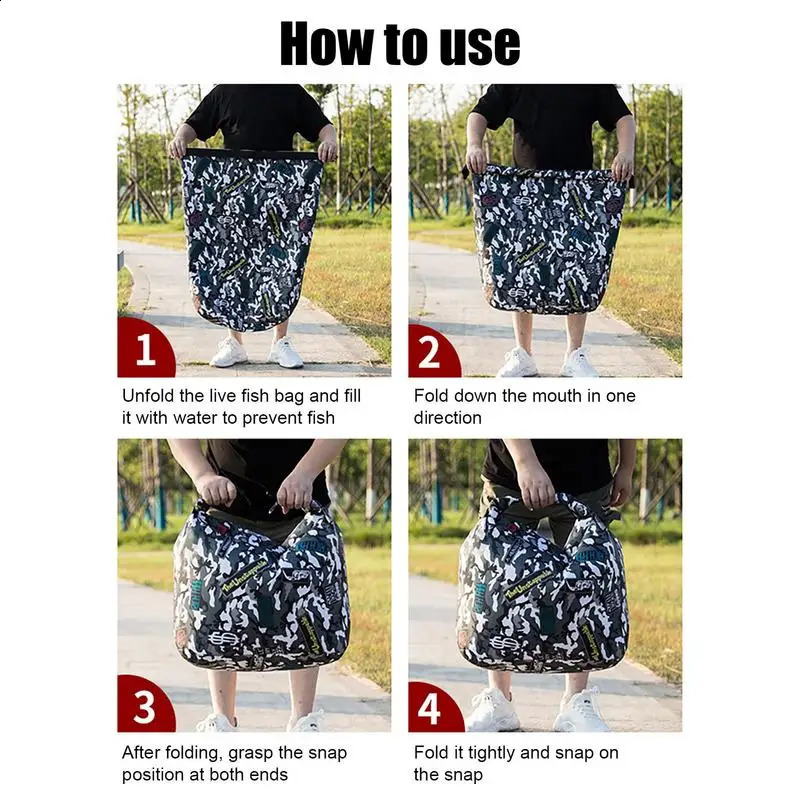 How to use

1

Unfold the live fish bag and fill it with water to prevent fish

2

Fold down the mouth in one direction

3

After folding, grasp the snap position at both ends

4

Fold it tightly and snap on the snap