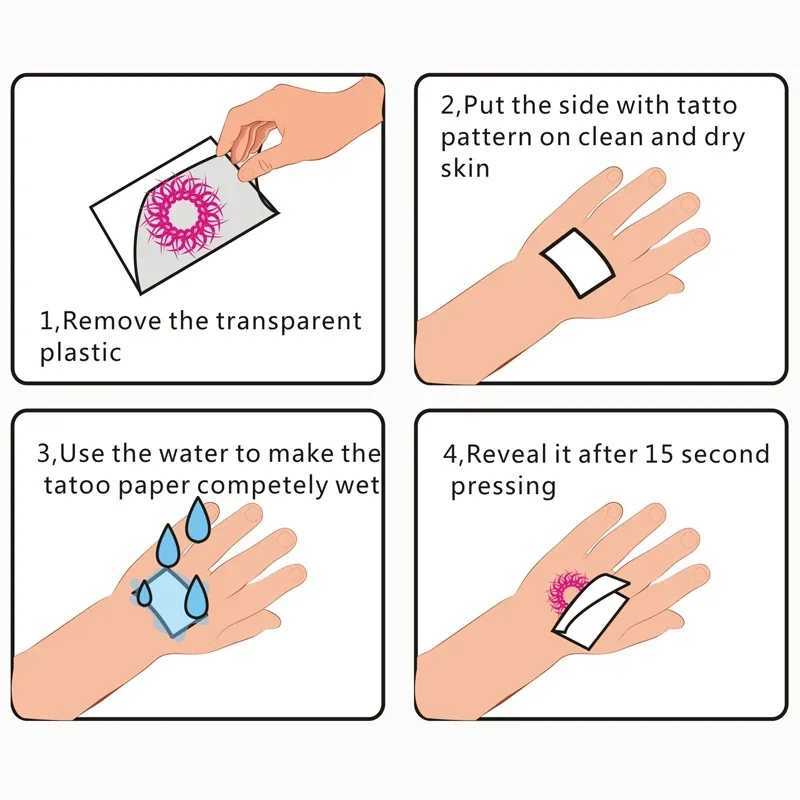 1,Remove the transparent plastic

2,Put the side with tatto pattern on clean and dry skin

3,Use the water to make the tatoo paper competely wet

4,Reveal it after 15 second pressing