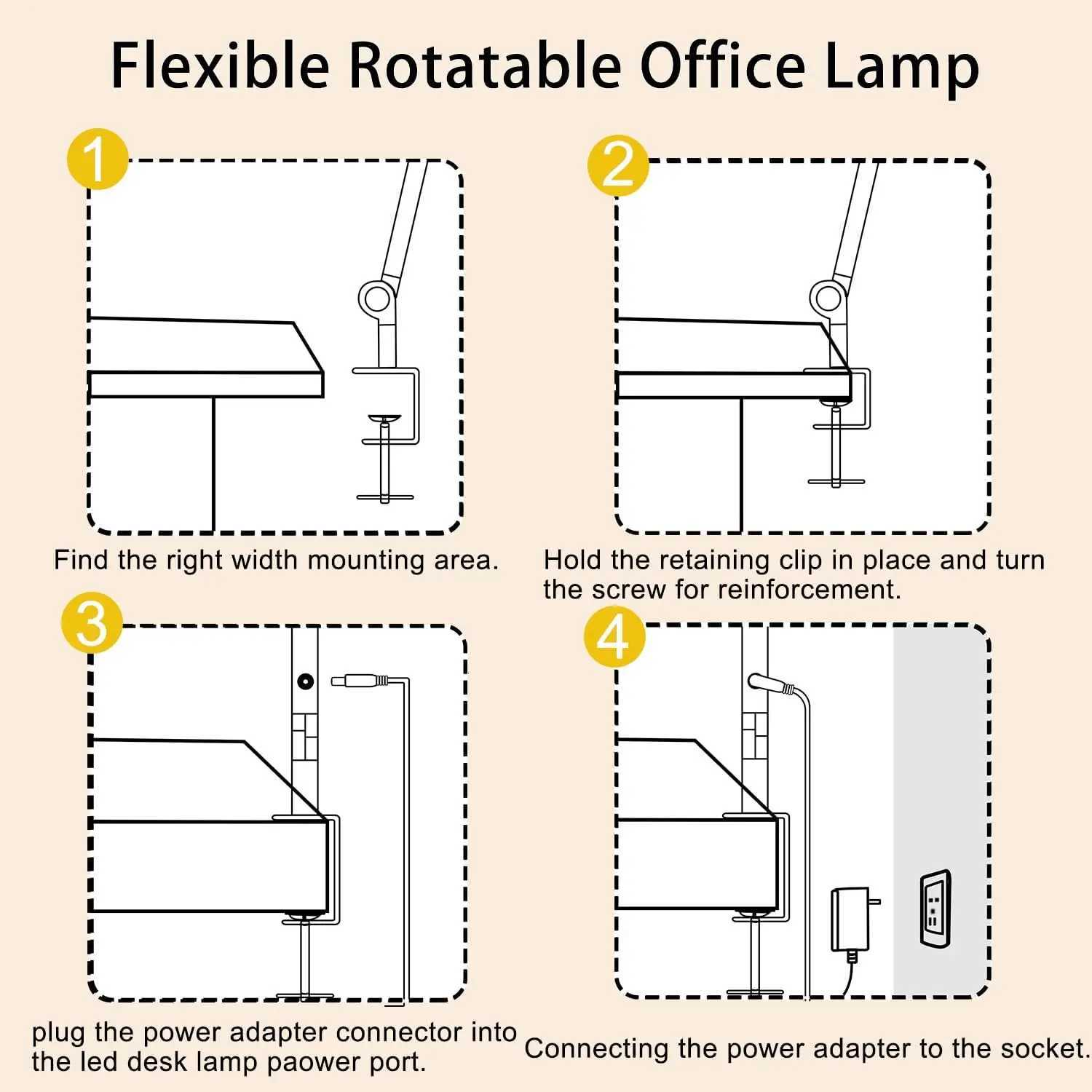 Flexible Rotatable Office Lamp

1

Find the right width mounting area.

2

Hold the retaining clip in place and turn the screw for reinforcement.

3

plug the power adapter connector into the led desk lamp paower port.

4

Connecting the power adapter to the socket.