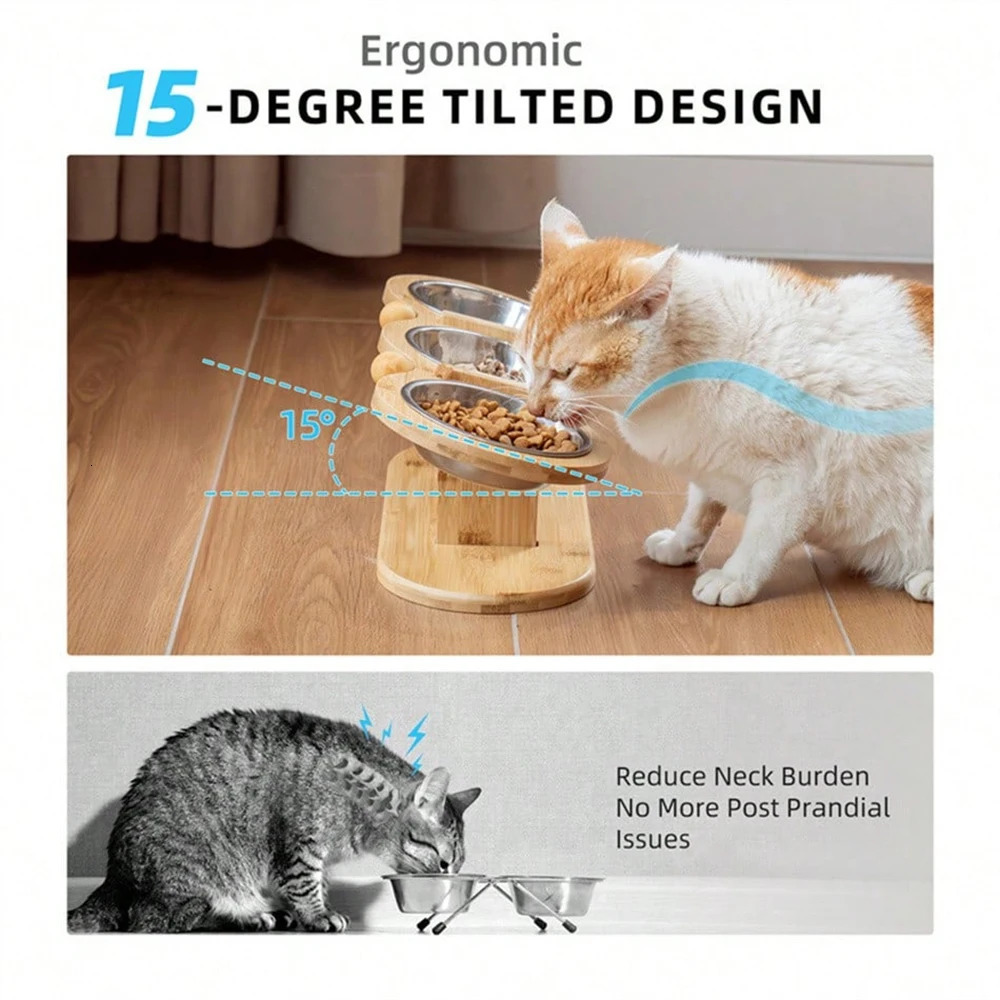 Ergonomic

15-DEGREE TILTED DESIGN

15°

Reduce Neck Burden
No More Post Prandial Issues