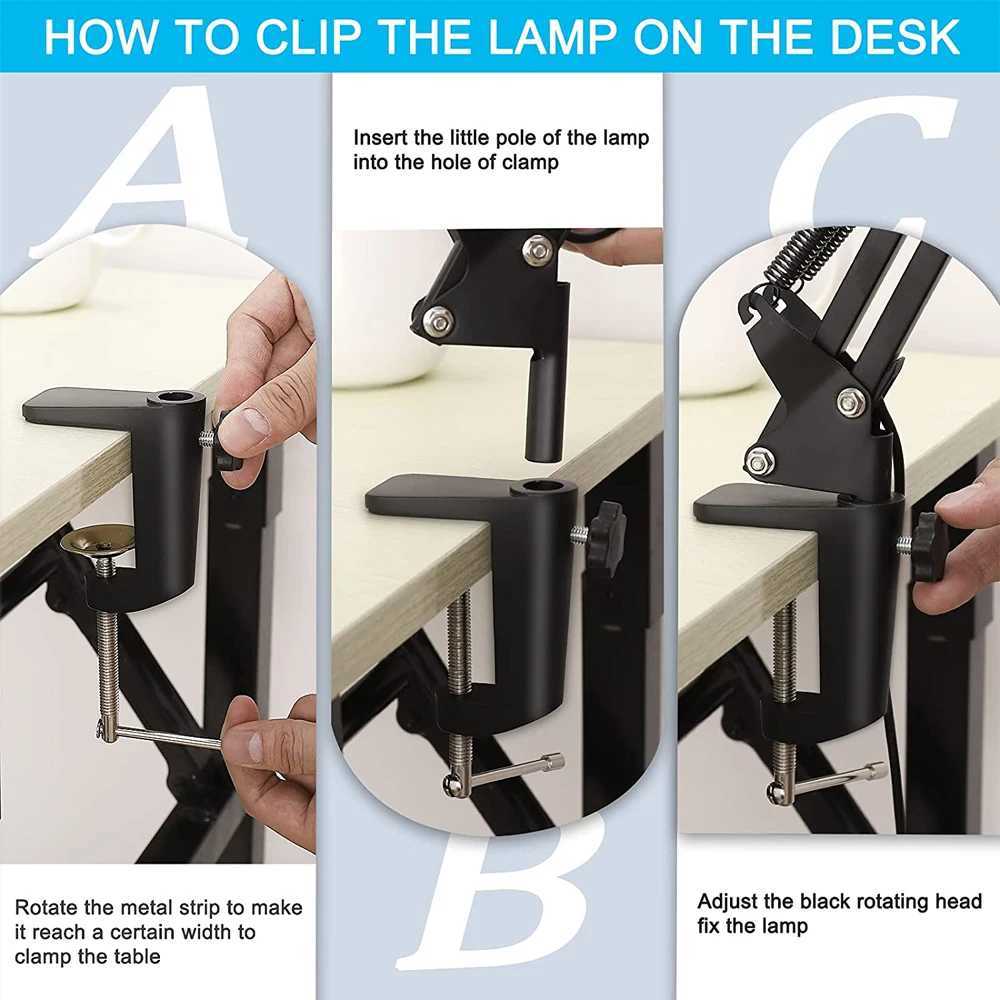 HOW TO CLIP THE LAMP ON THE DESK

A

Rotate the metal strip to make it reach a certain width to clamp the table

Insert the little pole of the lamp into the hole of clamp

B

C

Adjust the black rotating head fix the lamp