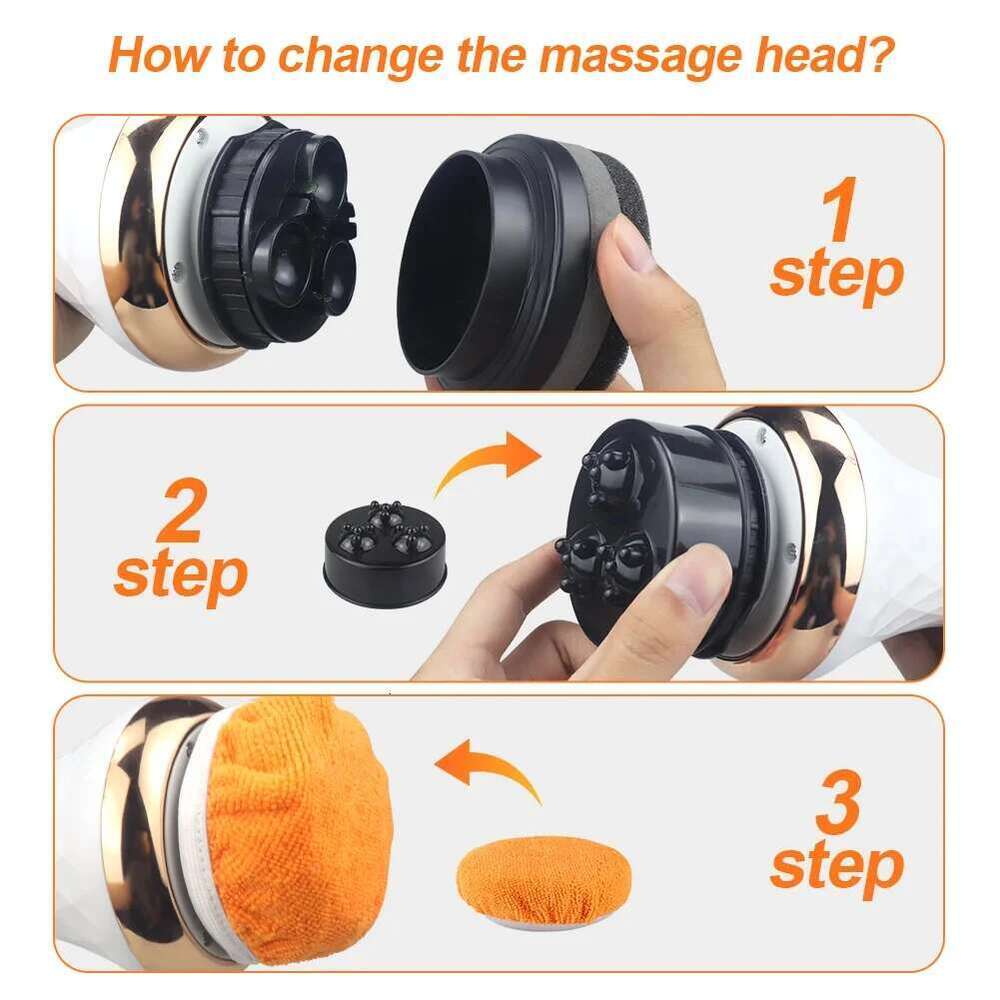 How to change the massage head?

1
step

2
step

3
step