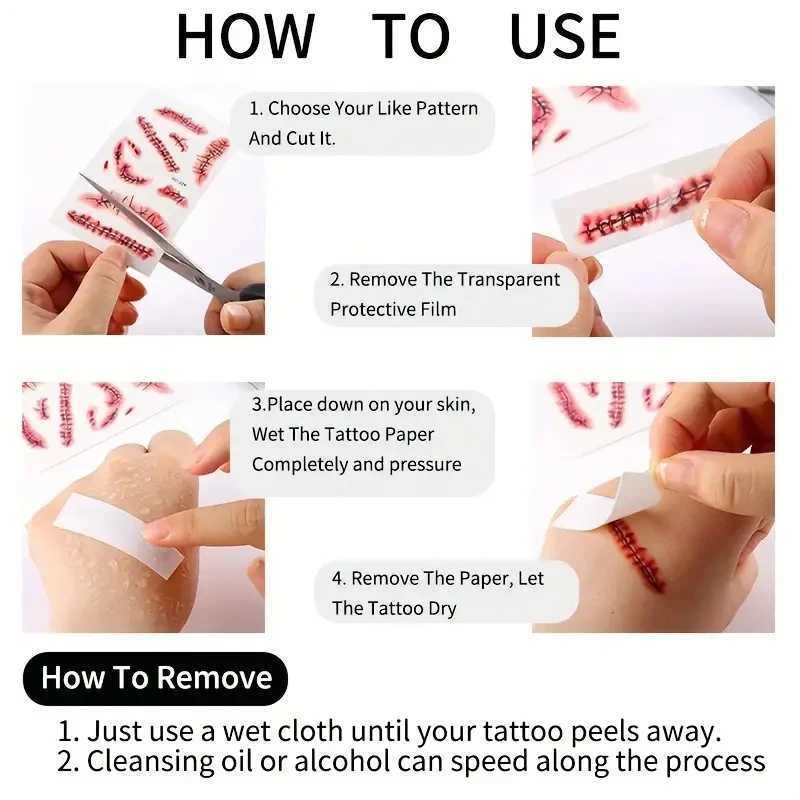 HOW TO USE

1. Choose Your Like Pattern And Cut It.

2. Remove The Transparent Protective Film

3.Place down on your skin, Wet The Tattoo Paper Completely and pressure

4. Remove The Paper, Let The Tattoo Dry

How To Remove

1. Just use a wet cloth until your tattoo peels away.
2. Cleansing oil or alcohol can speed along the process