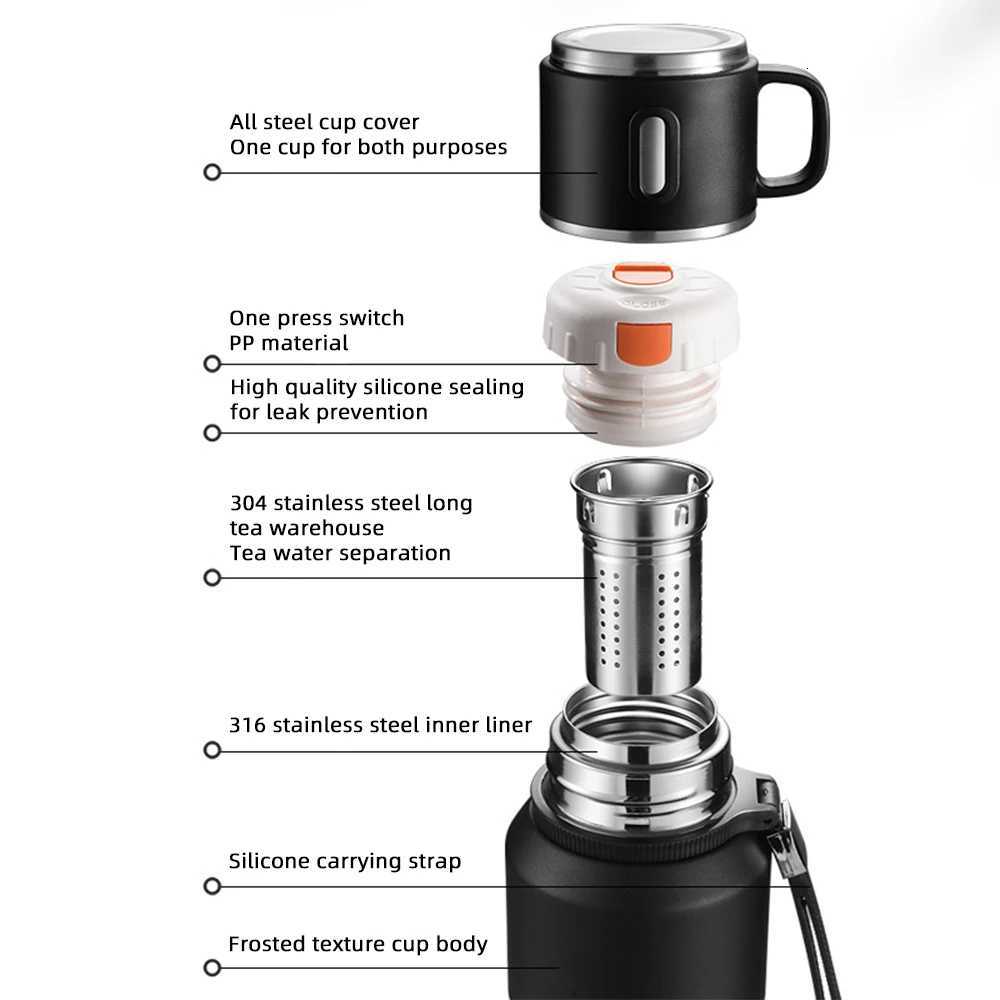 All steel cup cover
One cup for both purposes

One press switch
PP material

High quality silicone sealing for leak prevention

304 stainless steel long tea warehouse
Tea water separation

316 stainless steel inner liner

Silicone carrying strap

Frosted texture cup body