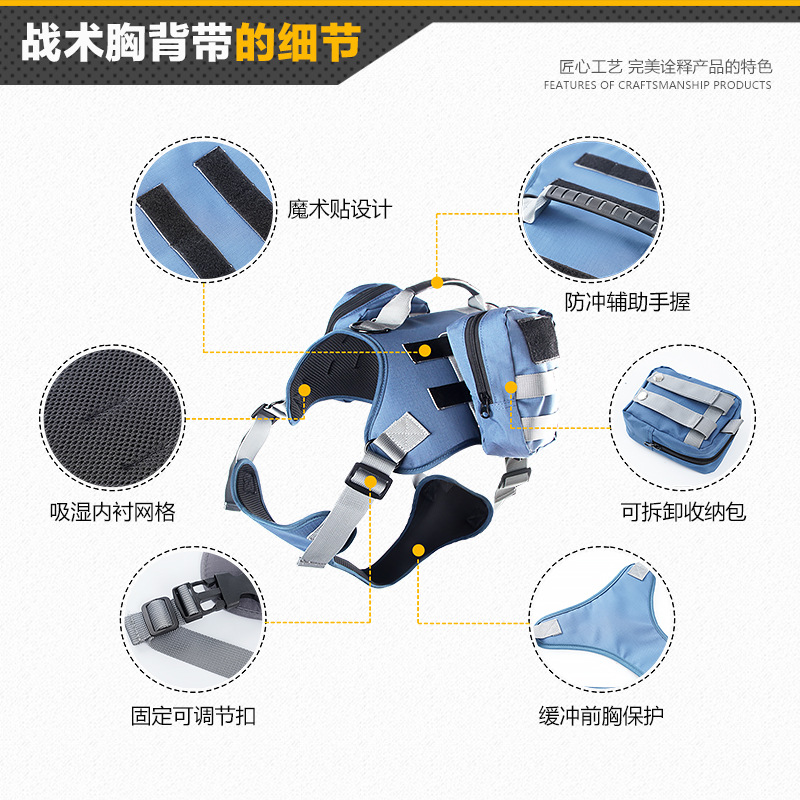 战术胸背带的细节

匠心工艺 完美诠释产品的特色
FEATURES OF CRAFTSMANSHIP PRODUCTS

魔术贴设计

防冲辅助手握

吸湿内衬网格

可拆卸收纳包

固定可调节扣

缓冲前胸保护