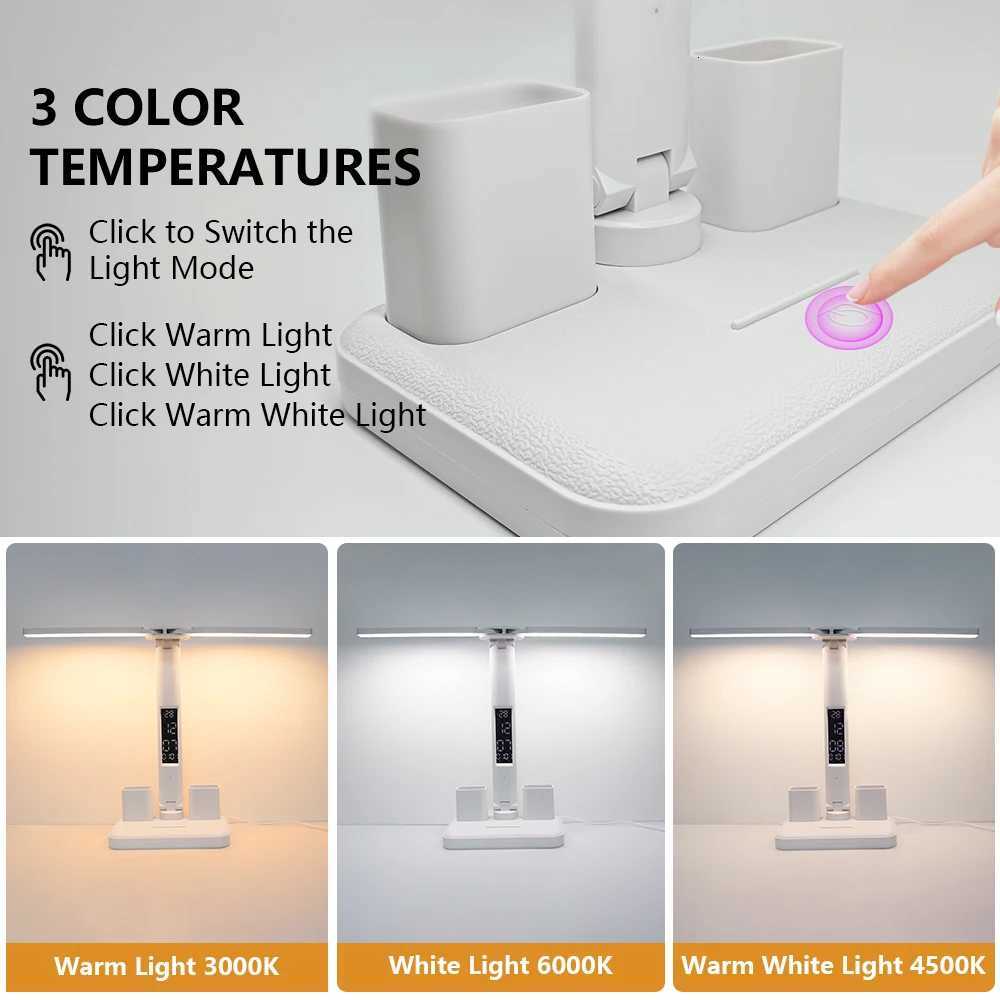 3 COLOR TEMPERATURES

Click to Switch the Light Mode

Click Warm Light
Click White Light
Click Warm White Light

Warm Light 3000K

White Light 6000K

Warm White Light 4500K