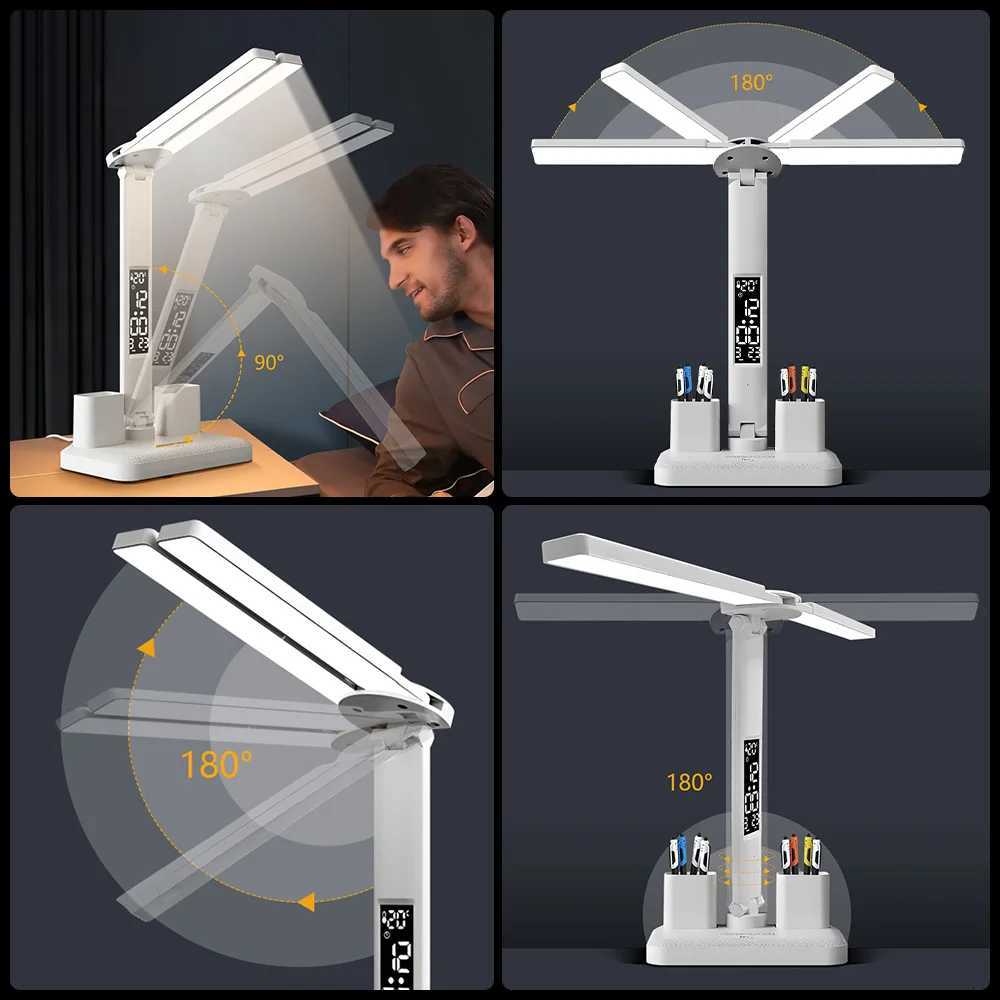 90°

180°

180°

180°