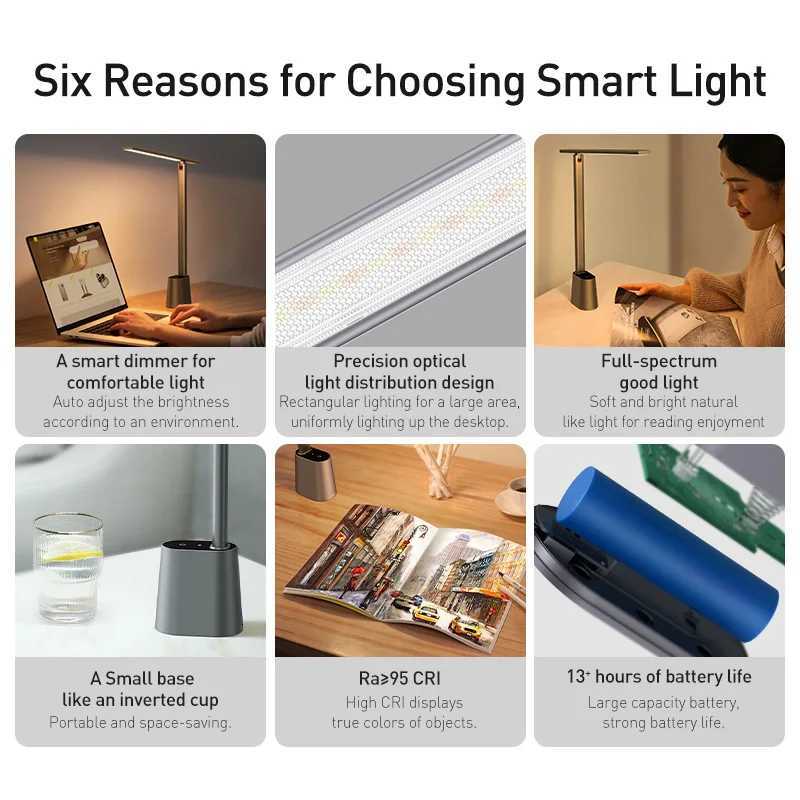 Six Reasons for Choosing Smart Light

A smart dimmer for comfortable light
Auto adjust the brightness according to an environment.

Precision optical light distribution design
Rectangular lighting for a large area, uniformly lighting up the desktop.

Full-spectrum good light
Soft and bright natural like light for reading enjoyment

A Small base like an inverted cup
Portable and space-saving.

Ra≥95 CRI
High CRI displays true colors of objects.

13⁺ hours of battery life
Large capacity battery, strong battery life.