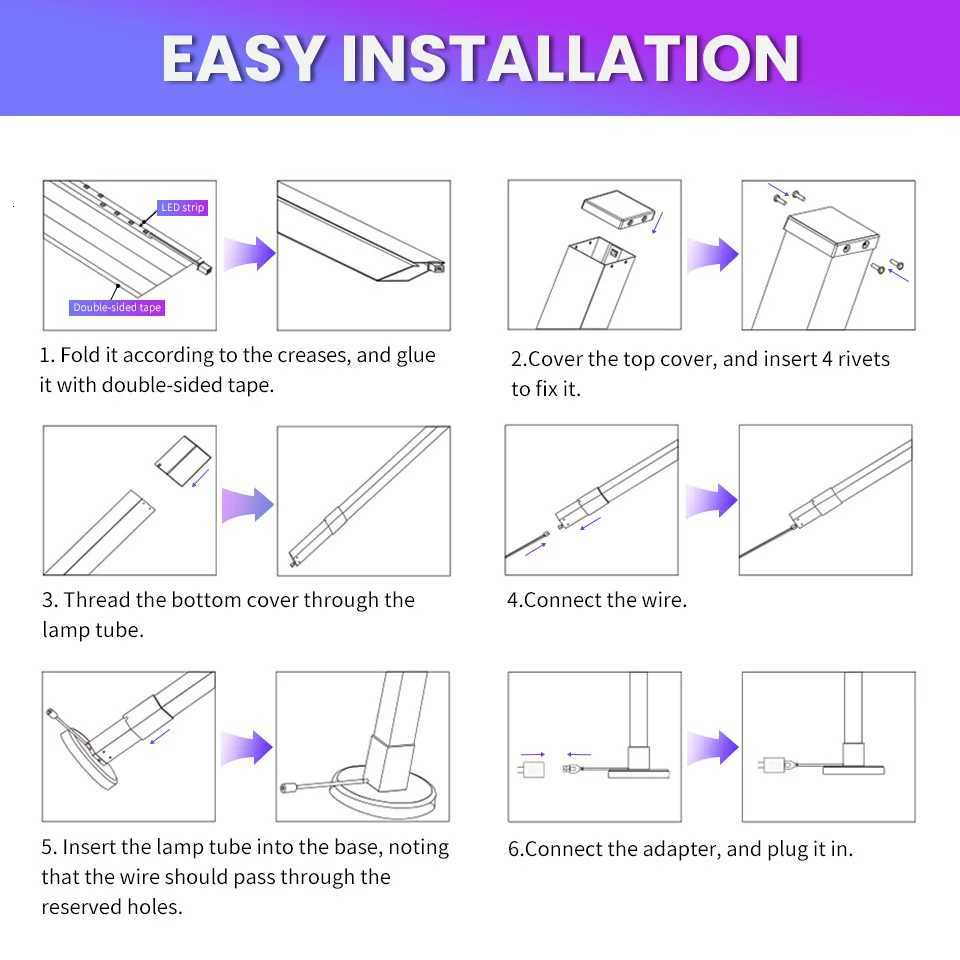 EASY INSTALLATION

LED strip

Double-sided tape

1. Fold it according to the creases, and glue it with double-sided tape.

2.Cover the top cover, and insert 4 rivets to fix it.

3. Thread the bottom cover through the lamp tube.

4.Connect the wire.

5. Insert the lamp tube into the base, noting that the wire should pass through the reserved holes.

6.Connect the adapter, and plug it in.