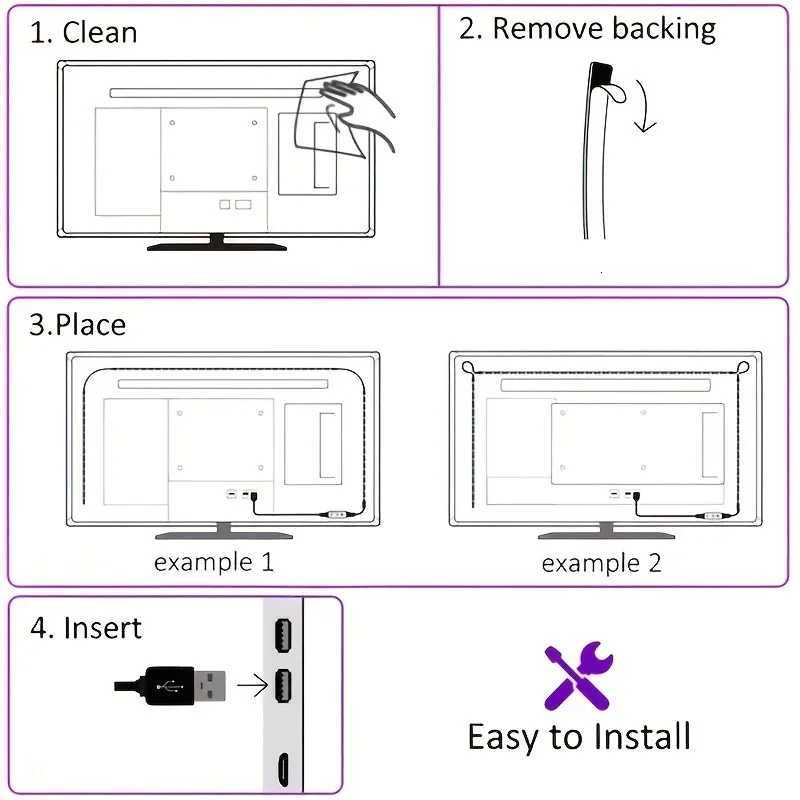 1. Clean

2. Remove backing

3.Place

example 1

example 2

4. Insert

Easy to Install