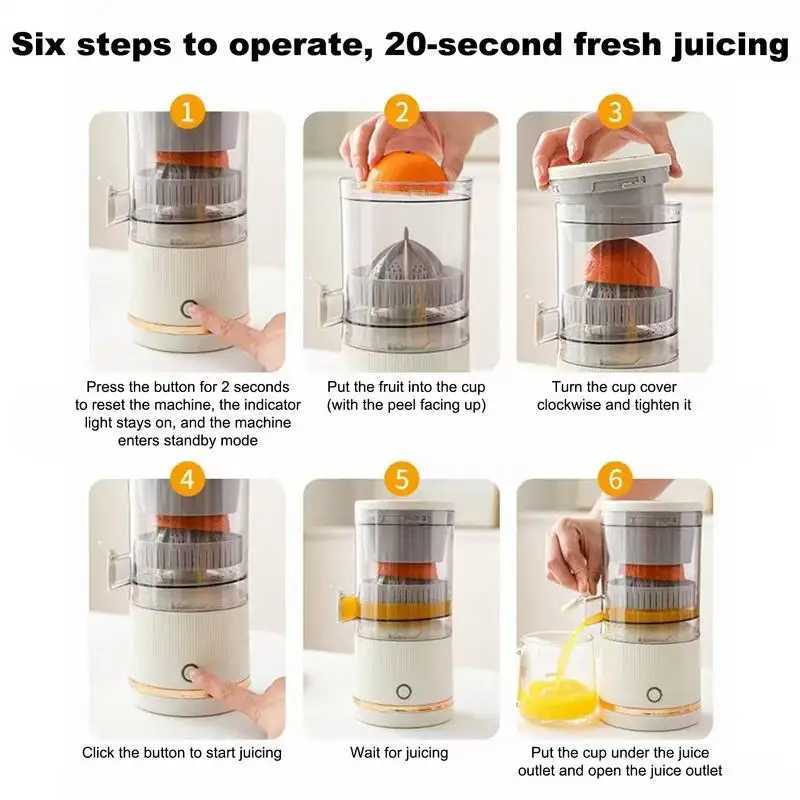 Six steps to operate, 20-second fresh juicing

1

Press the button for 2 seconds to reset the machine, the indicator light stays on, and the machine enters standby mode

2

Put the fruit into the cup (with the peel facing up)

3

Turn the cup cover clockwise and tighten it

4

Click the button to start juicing

5

Wait for juicing

6

Put the cup under the juice outlet and open the juice outlet