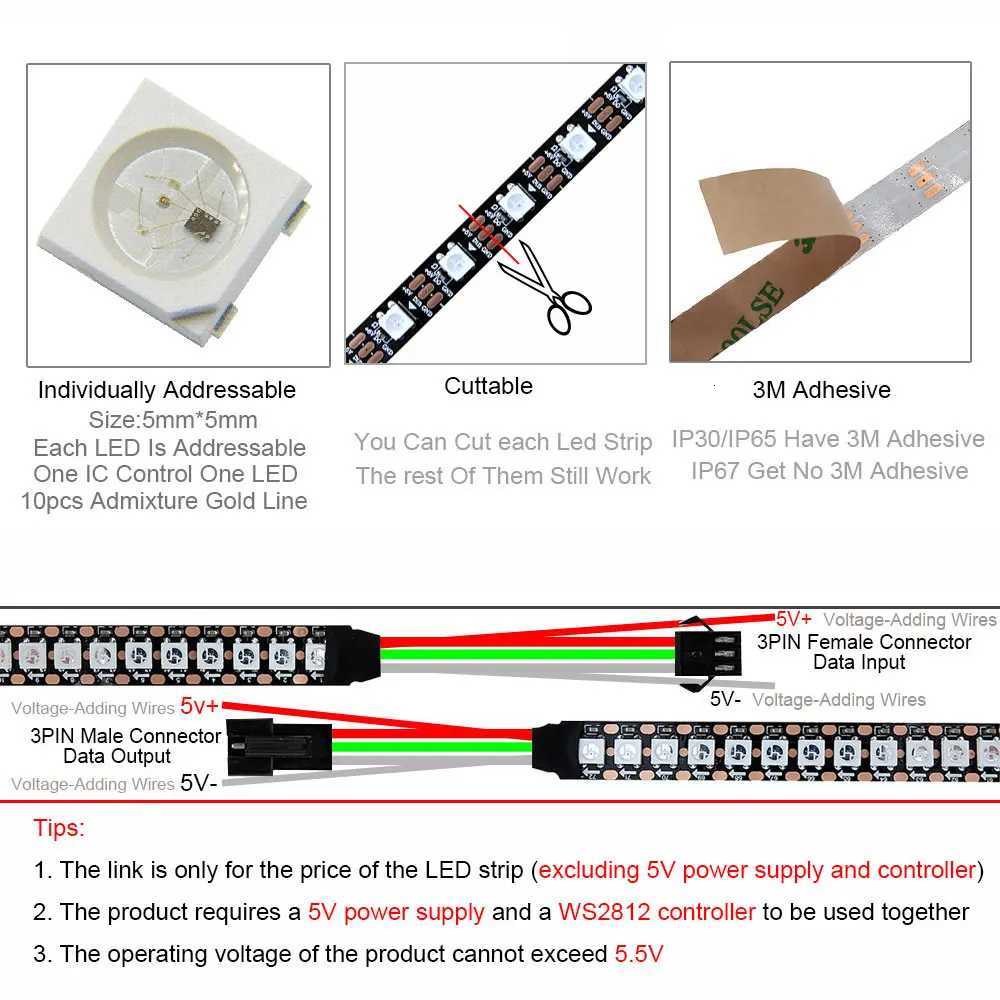 Individually Addressable
Size:5mm*5mm
Each LED Is Addressable
One IC Control One LED
10pcs Admixture Gold Line

Cuttable
You Can Cut each Led Strip
The rest Of Them Still Work

3M Adhesive
IP30/IP65 Have 3M Adhesive
IP67 Get No 3M Adhesive

5V+ Voltage-Adding Wires
3PIN Female Connector
Data Input
5V- Voltage-Adding Wires

Voltage-Adding Wires 5v+
3PIN Male Connector
Data Output
Voltage-Adding Wires 5V-

Tips:
1. The link is only for the price of the LED strip (excluding 5V power supply and controller)
2. The product requires a 5V power supply and a WS2812 controller to be used together
3. The operating voltage of the product cannot exceed 5.5V