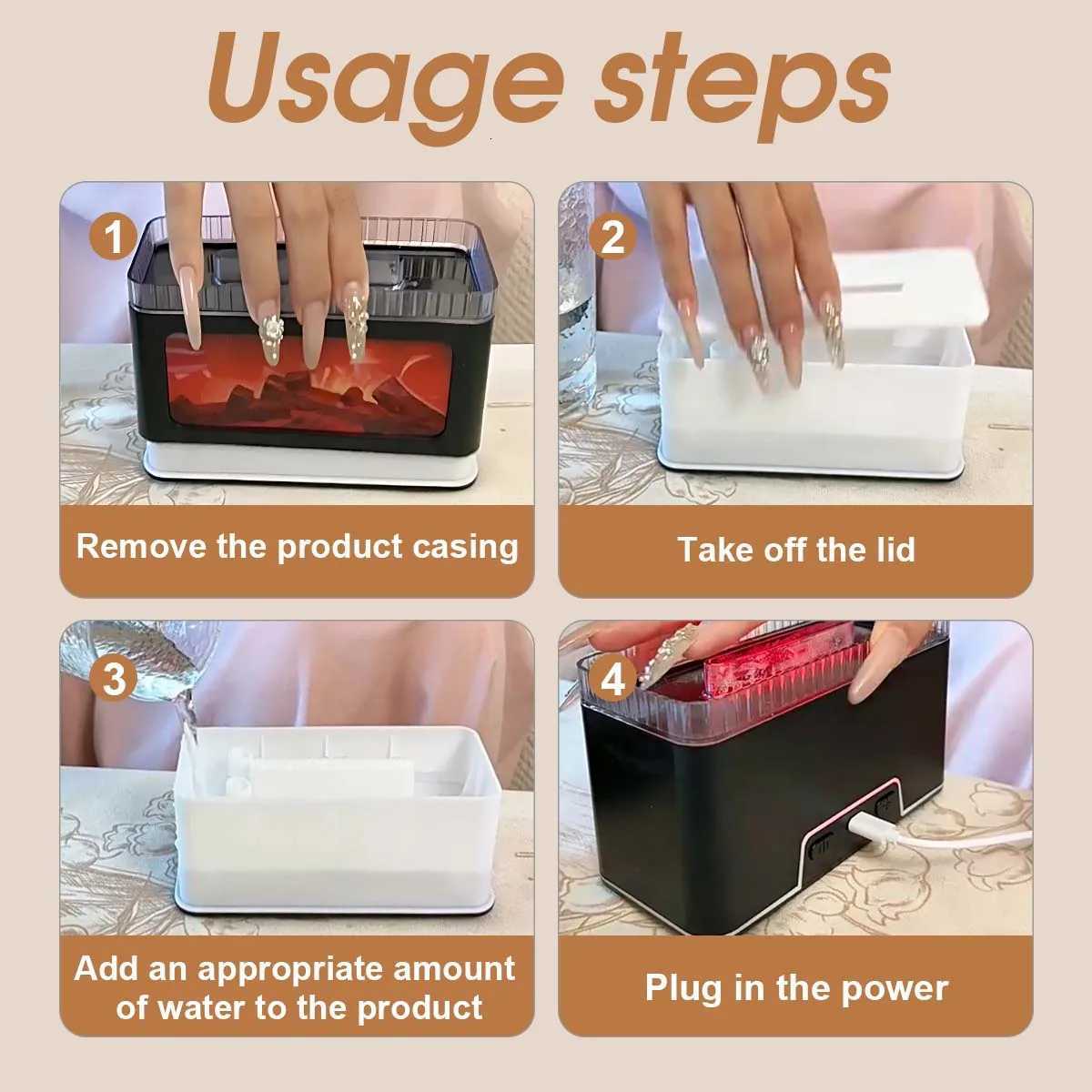 Usage steps

1

Remove the product casing

2

Take off the lid

3

Add an appropriate amount of water to the product

4

Plug in the power