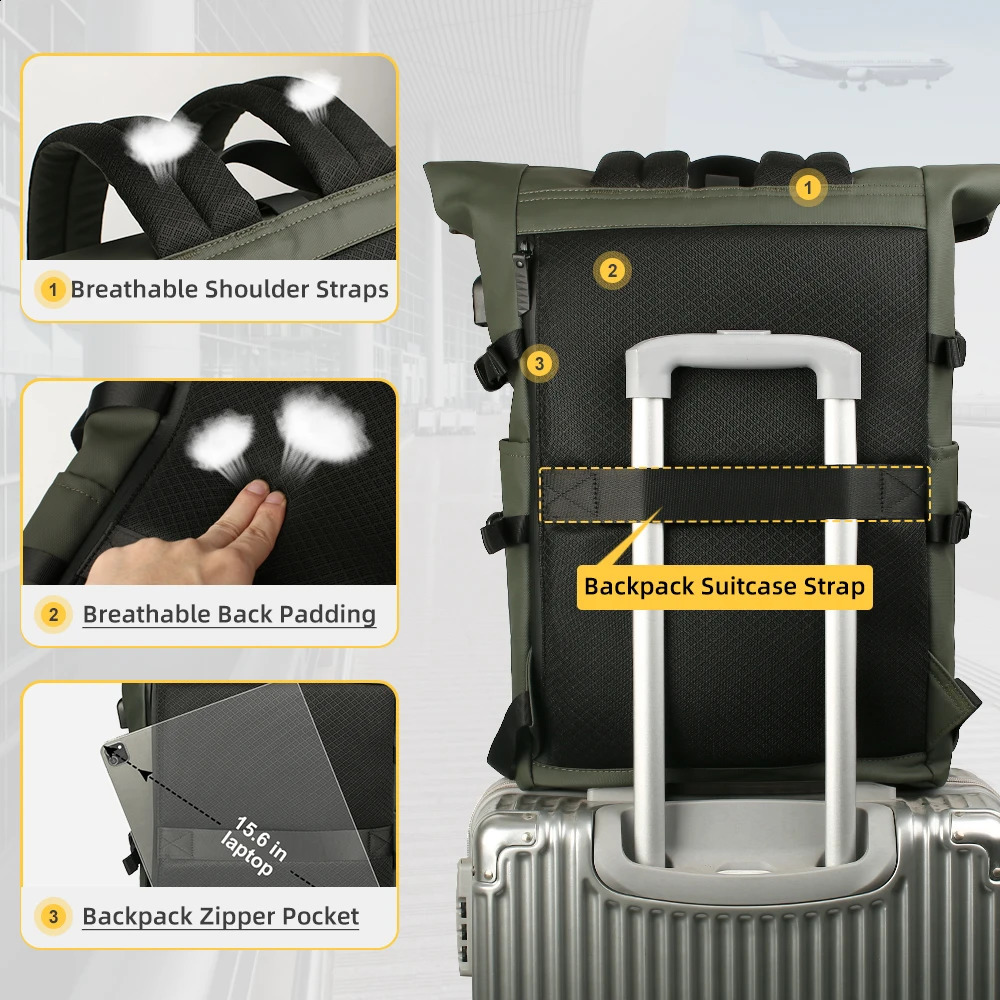 1 Breathable Shoulder Straps

2 Breathable Back Padding

15.6 in laptop

3 Backpack Zipper Pocket

1

2

3

Backpack Suitcase Strap