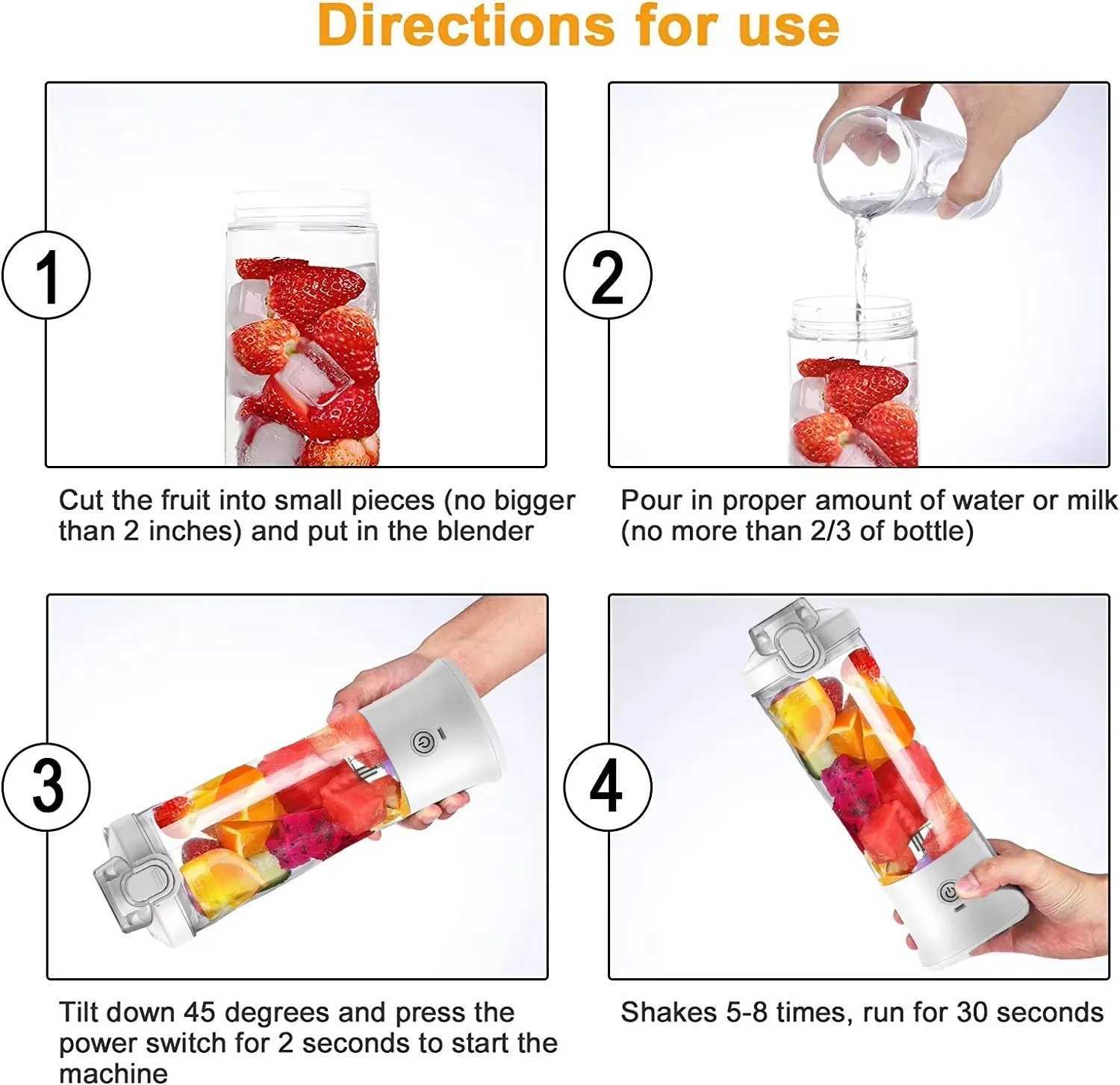 Directions for use

1

Cut the fruit into small pieces (no bigger than 2 inches) and put in the blender

2

Pour in proper amount of water or milk (no more than 2/3 of bottle)

3

Tilt down 45 degrees and press the power switch for 2 seconds to start the machine

4

Shakes 5-8 times, run for 30 seconds