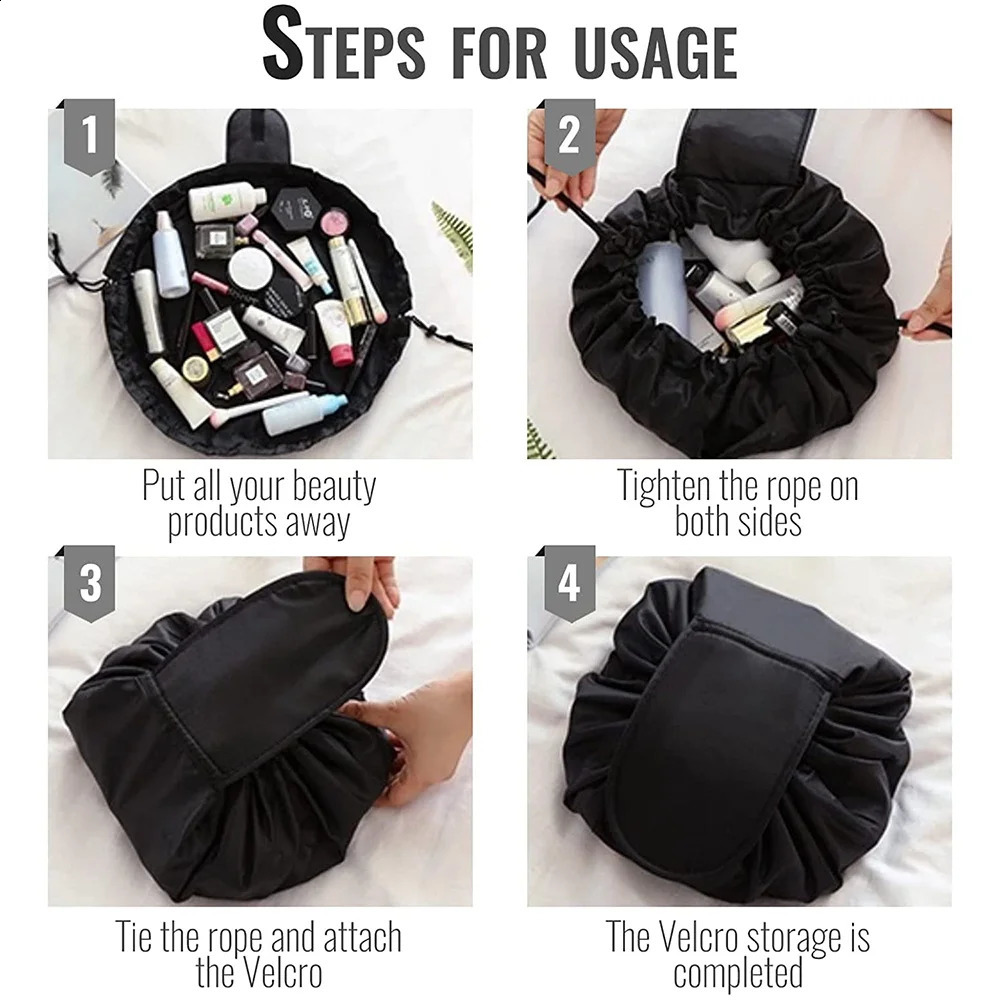 STEPS FOR USAGE

1

Put all your beauty products away

2

Tighten the rope on both sides

3

Tie the rope and attach the Velcro

4

The Velcro storage is completed