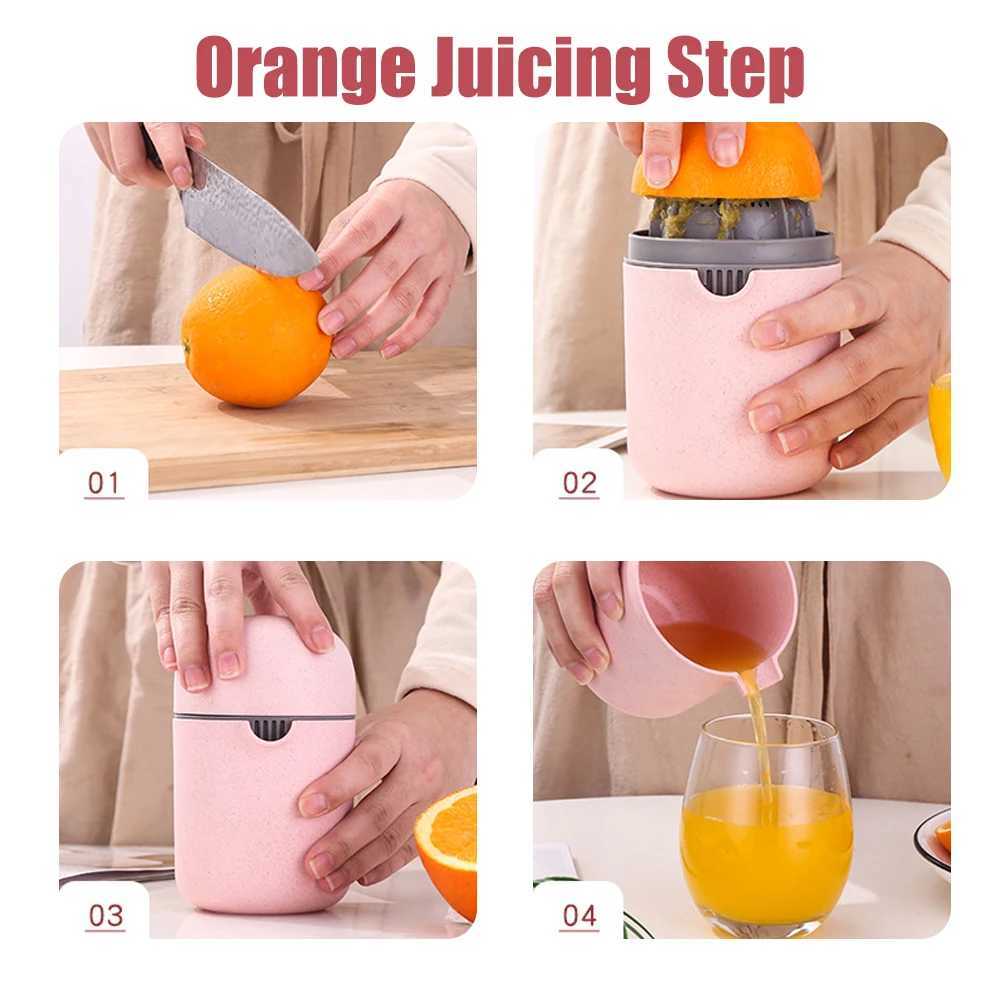 Orange Juicing Step

01

02

03

04