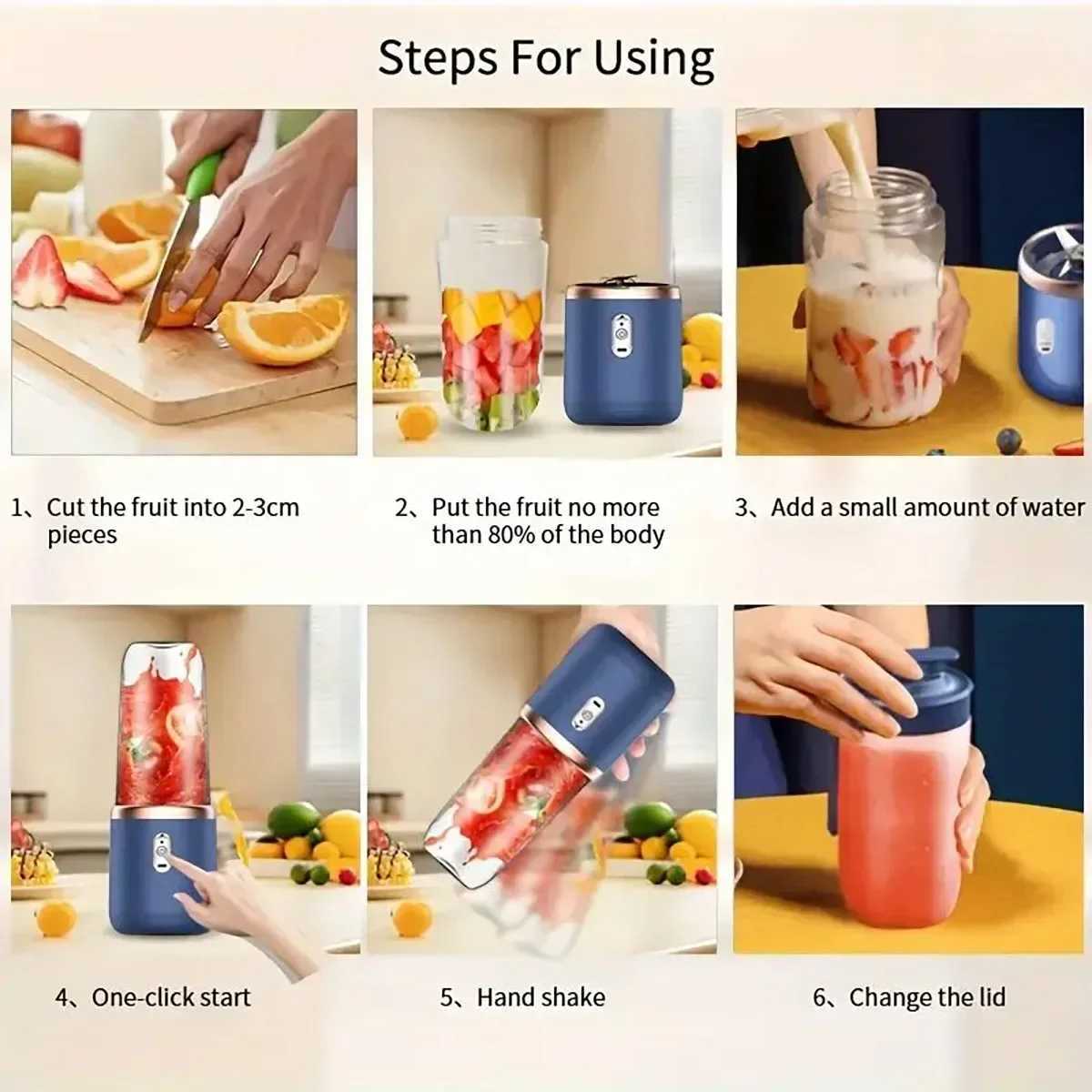 Steps For Using

1、Cut the fruit into 2-3cm pieces

2、Put the fruit no more than 80% of the body

3、Add a small amount of water

4、One-click start

5、Hand shake

6、Change the lid