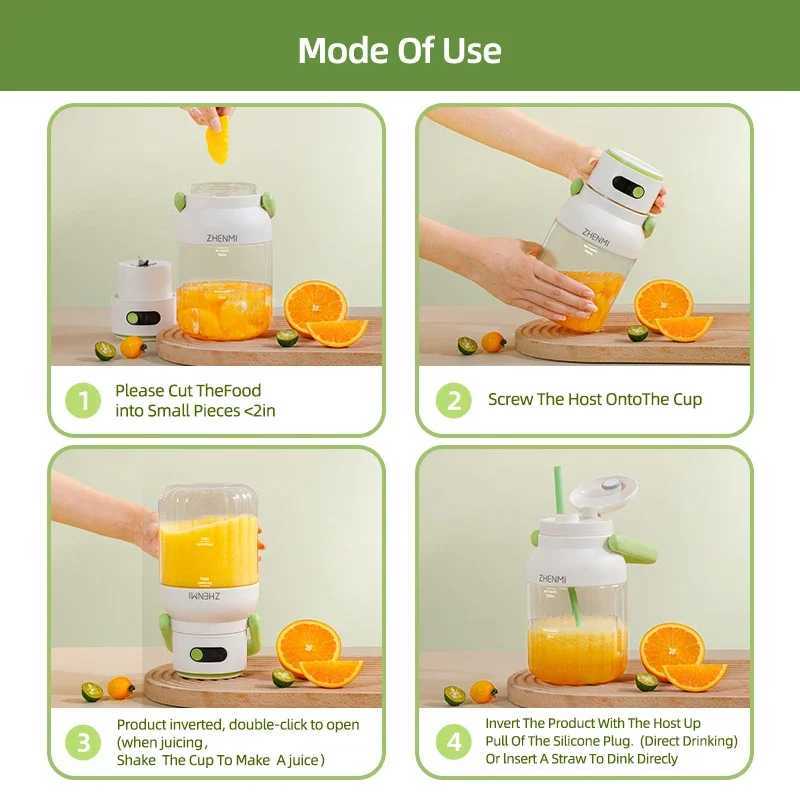 Mode Of Use

ZHENMI

1 Please Cut TheFood into Small Pieces <2in

ZHENMI

2 Screw The Host OntoThe Cup

ZHENMI

3 Product inverted, double-click to open (when juicing, Shake The Cup To Make A juice)

ZHENMI

4 Invert The Product With The Host Up Pull Of The Silicone Plug. (Direct Drinking) Or Insert A Straw To Dink Direcly