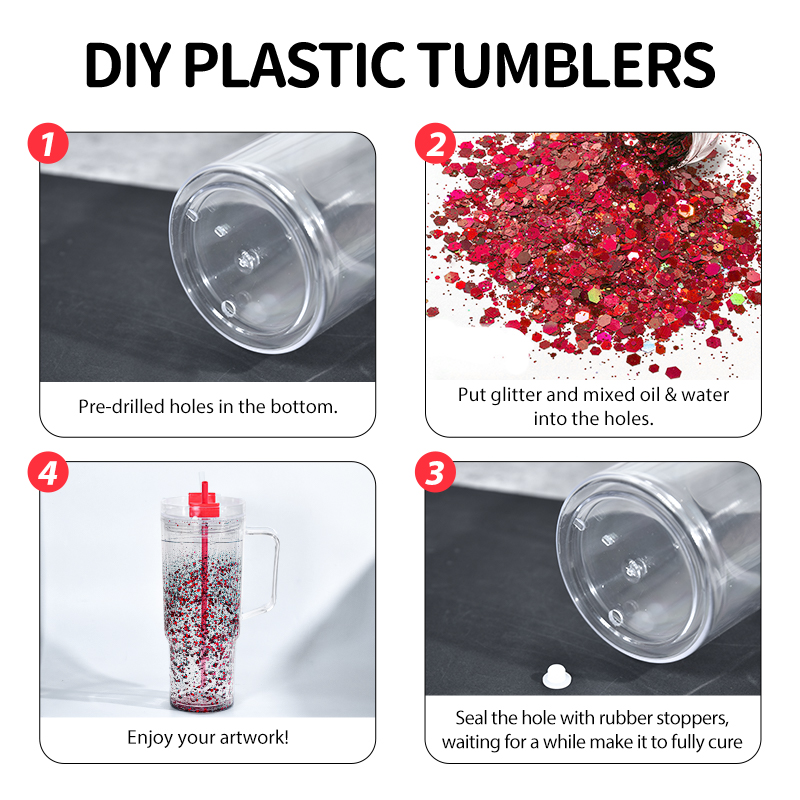 DIY PLASTIC TUMBLERS

1

Pre-drilled holes in the bottom.

2

Put glitter and mixed oil & water into the holes.

4

Enjoy your artwork!

3

Seal the hole with rubber stoppers, waiting for a while make it to fully cure