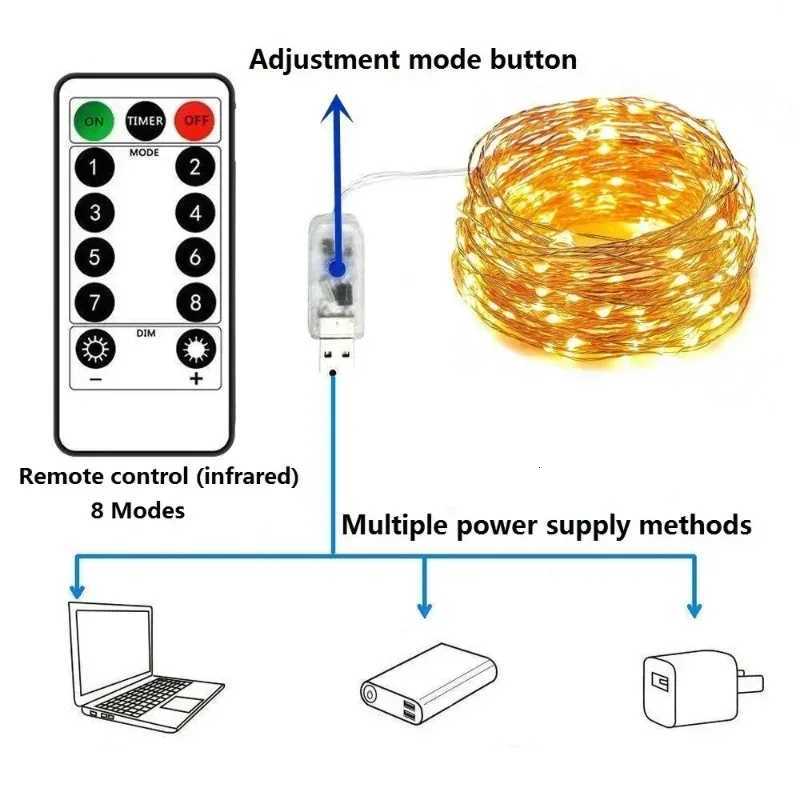 Adjustment mode button

ON TIMER OFF
MODE
1 2
3 4
5 6
7 8
DIM
− +

Remote control (infrared)
8 Modes

Multiple power supply methods