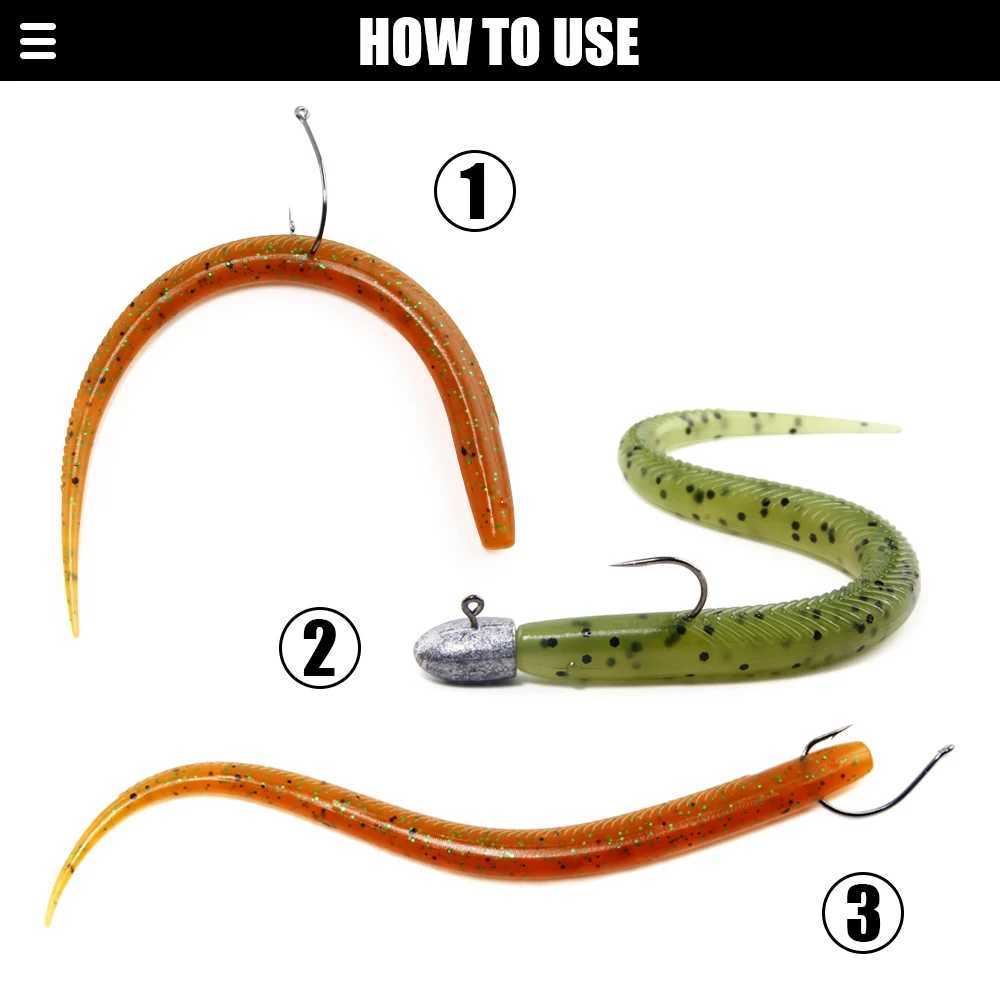 HOW TO USE

1

2

3