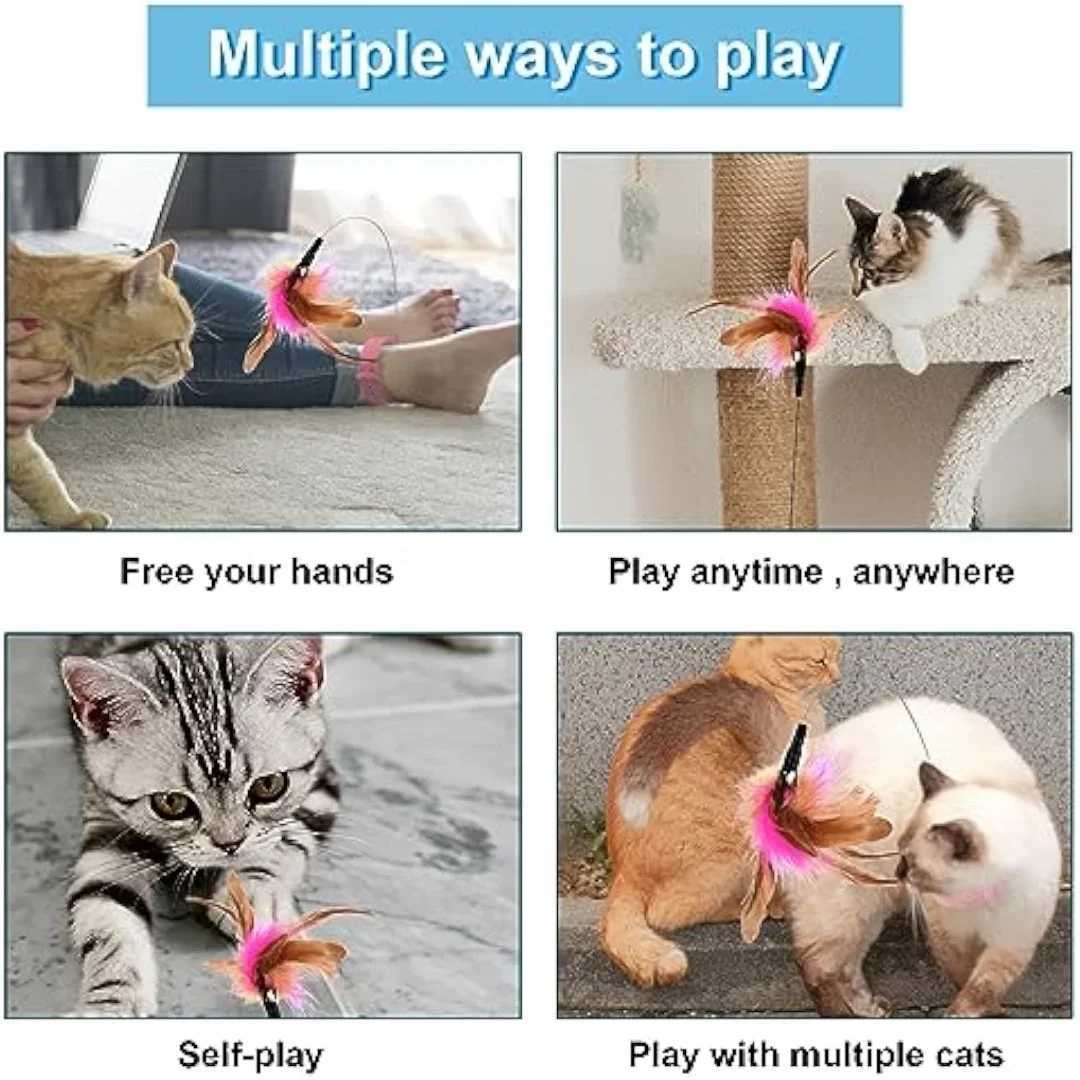 Multiple ways to play

Free your hands

Play anytime , anywhere

Self-play

Play with multiple cats