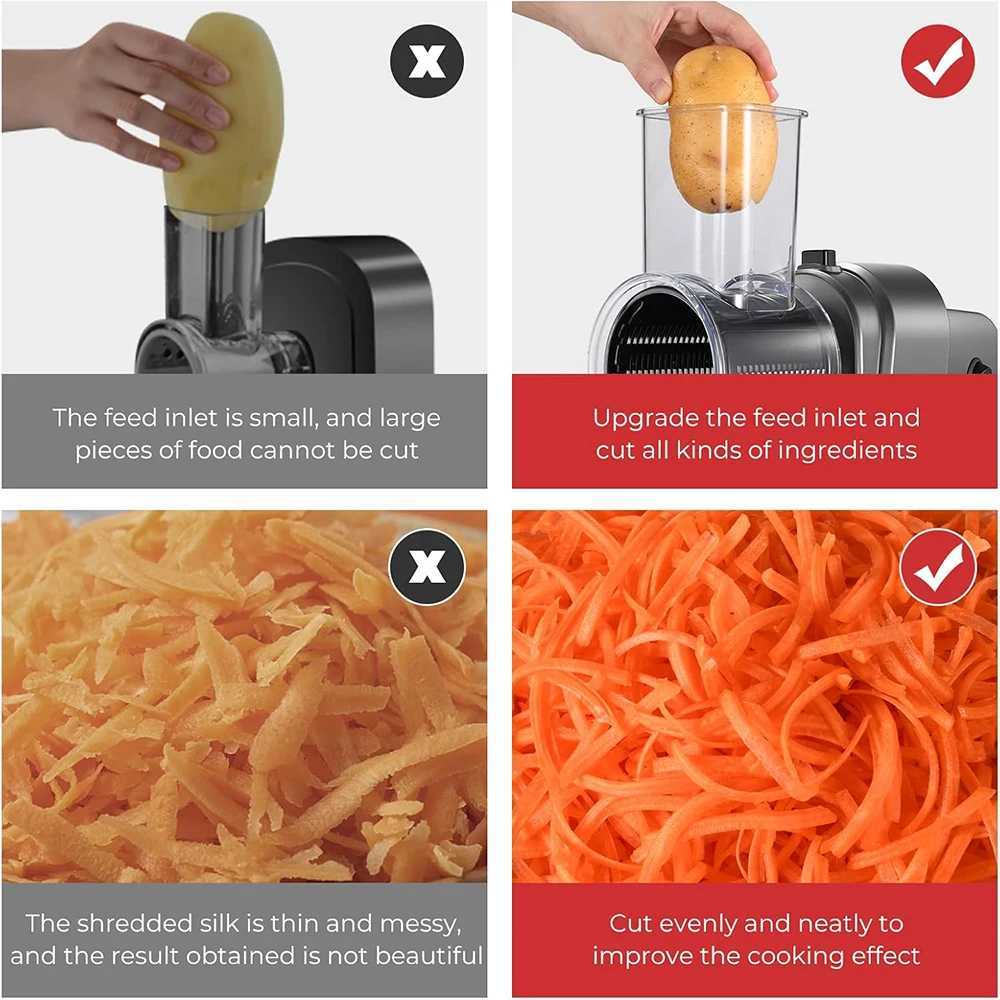 The feed inlet is small, and large pieces of food cannot be cut

Upgrade the feed inlet and cut all kinds of ingredients

The shredded silk is thin and messy, and the result obtained is not beautiful

Cut evenly and neatly to improve the cooking effect