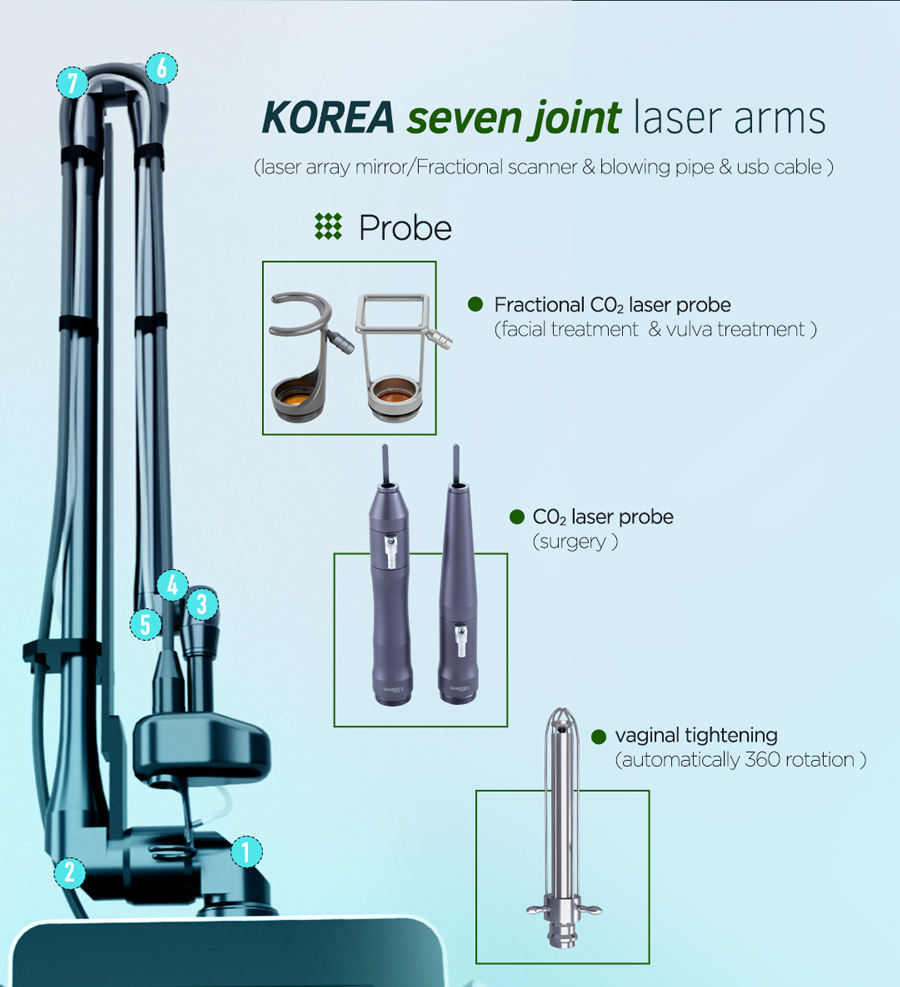 7
6

KOREA seven joint laser arms

(laser array mirror/Fractional scanner & blowing pipe & usb cable )

Probe

Fractional $CO_2$ laser probe
(facial treatment & vulva treatment )

$CO_2$ laser probe
(surgery )

4
3
5

vaginal tightening
(automatically 360 rotation )

1
2