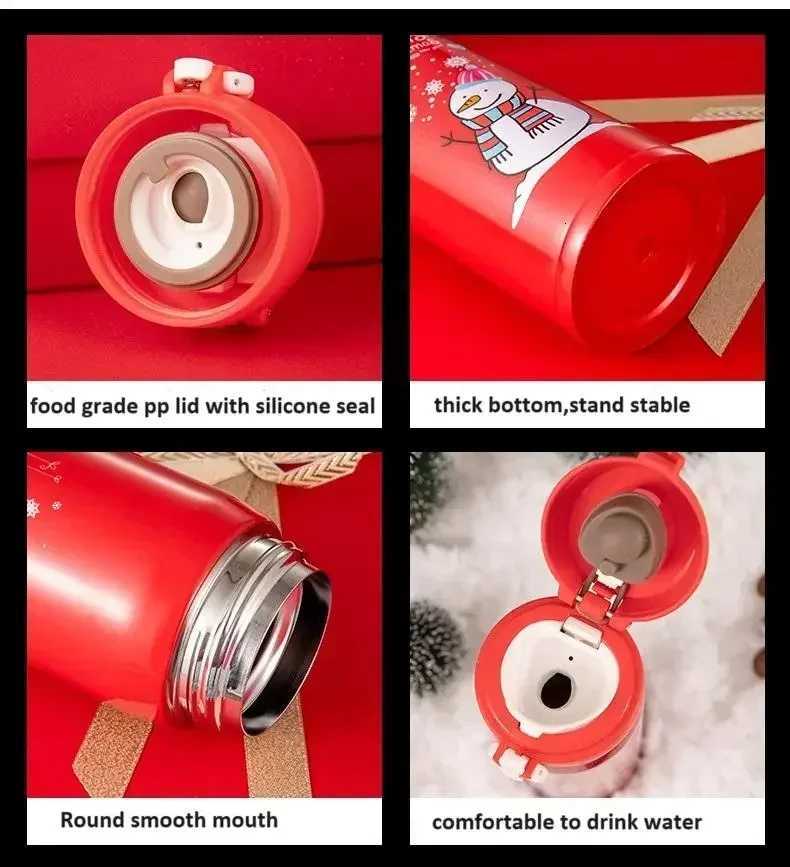 food grade pp lid with silicone seal

thick bottom,stand stable

Round smooth mouth

comfortable to drink water