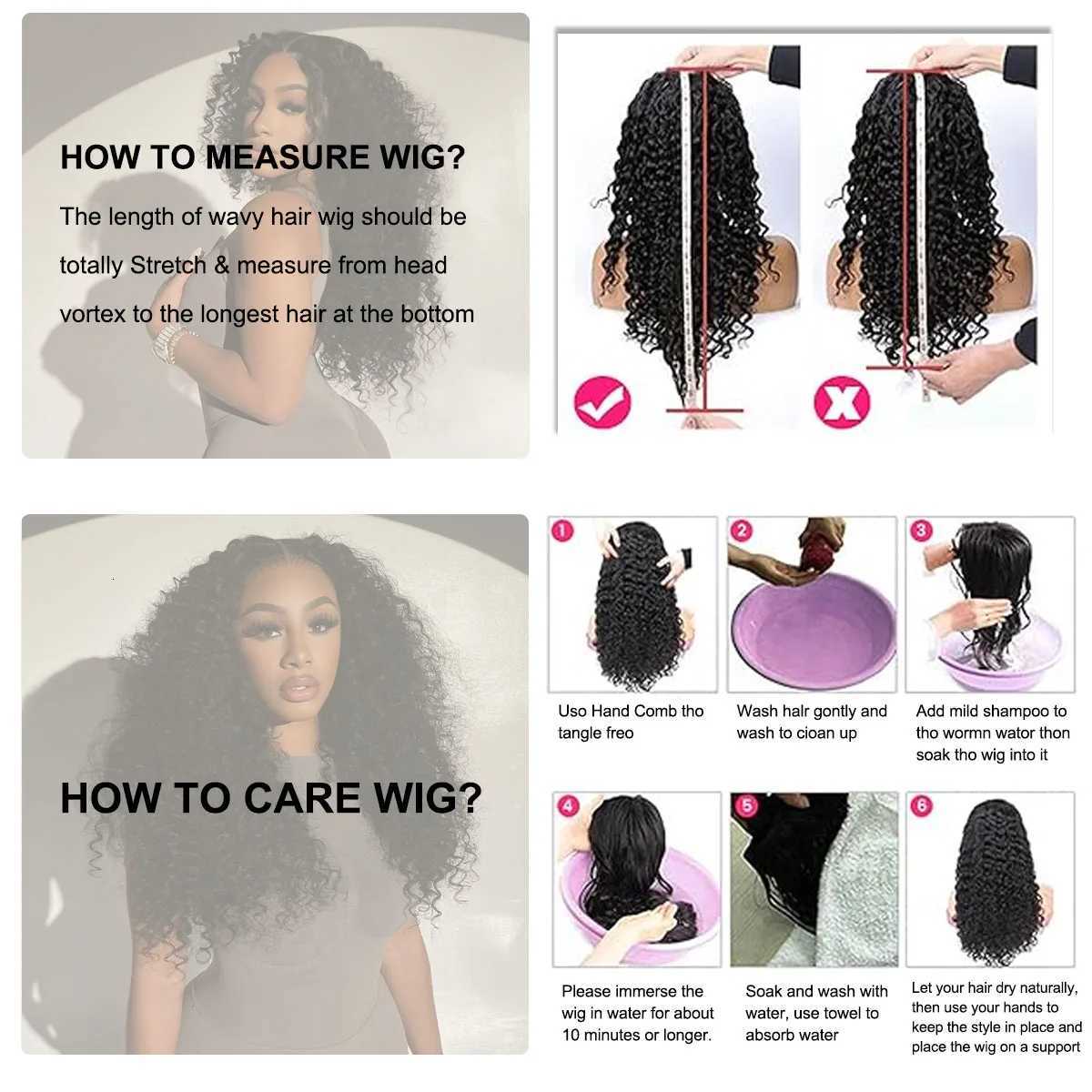 HOW TO MEASURE WIG?

The length of wavy hair wig should be totally Stretch & measure from head vortex to the longest hair at the bottom

HOW TO CARE WIG?

1

Uso Hand Comb tho tangle freo

2

Wash halr gontly and wash to cioan up

3

Add mild shampoo to tho wormn wator thon soak tho wig into it

4

Please immerse the wig in water for about 10 minutes or longer.

5

Soak and wash with water, use towel to absorb water

6

Let your hair dry naturally, then use your hands to keep the style in place and place the wig on a support