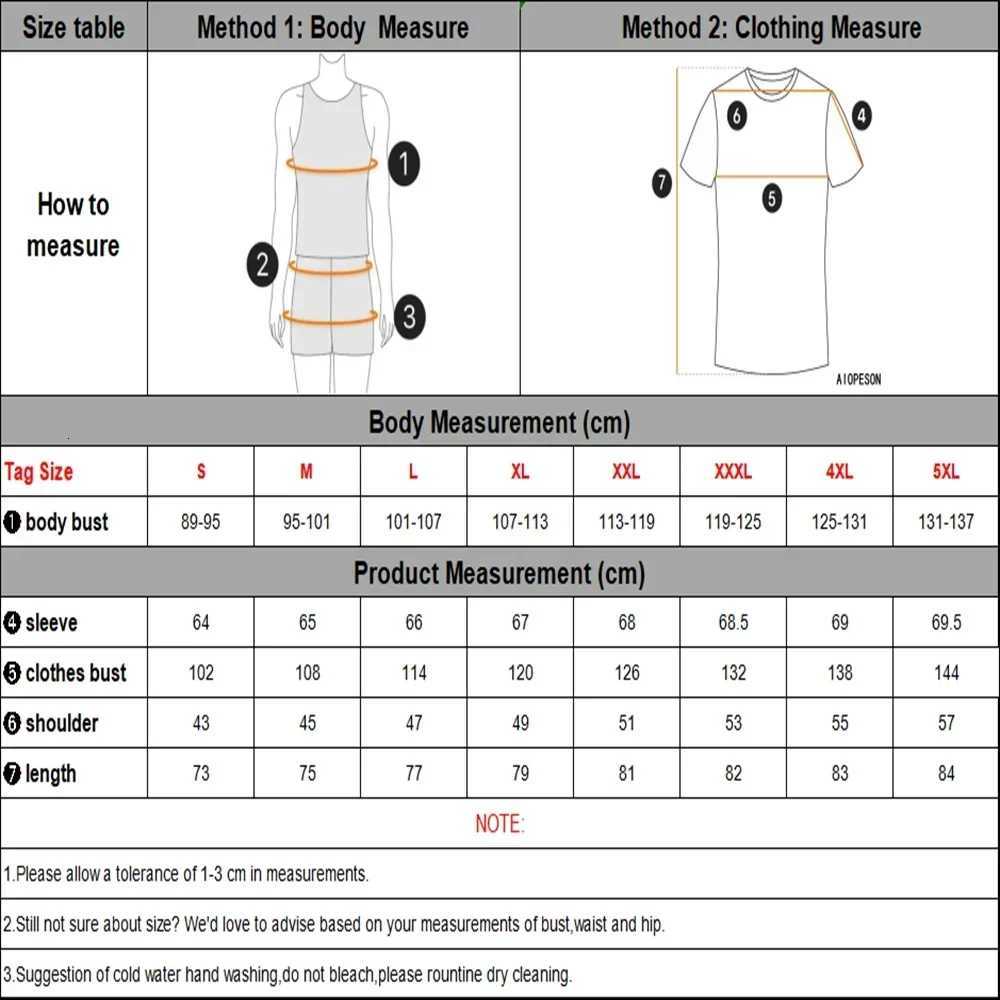 | Size table | Method 1: Body Measure | Method 2: Clothing Measure |
|---|---|---|
| How to measure | 1 2 3 | 6 4 7 5 AIOPESON |

Body Measurement (cm)

| Tag Size | S | M | L | XL | XXL | XXXL | 4XL | 5XL |
|---|---|---|---|---|---|---|---|---|
| ❶ body bust | 89-95 | 95-101 | 101-107 | 107-113 | 113-119 | 119-125 | 125-131 | 131-137 |

Product Measurement (cm)

| | | | | | | | | |
|---|---|---|---|---|---|---|---|---|
| ❹ sleeve | 64 | 65 | 66 | 67 | 68 | 68.5 | 69 | 69.5 |
| ❺ clothes bust | 102 | 108 | 114 | 120 | 126 | 132 | 138 | 144 |
| ❻ shoulder | 43 | 45 | 47 | 49 | 51 | 53 | 55 | 57 |
| ❼ length | 73 | 75 | 77 | 79 | 81 | 82 | 83 | 84 |

NOTE:

1.Please allow a tolerance of 1-3 cm in measurements.

2.Still not sure about size? We'd love to advise based on your measurements of bust,waist and hip.

3.Suggestion of cold water hand washing,do not bleach,please rountine dry cleaning.